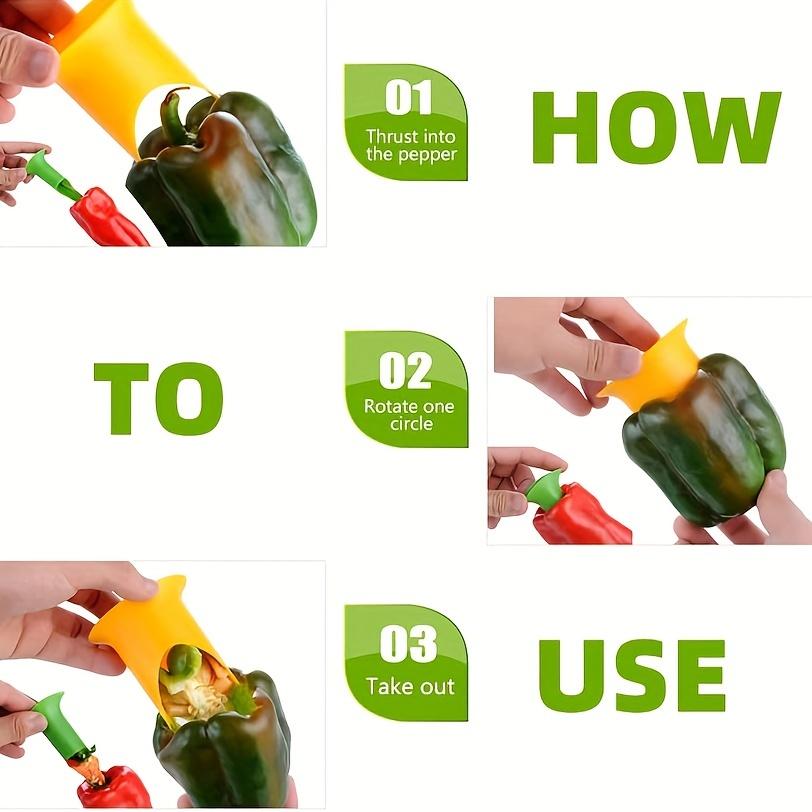 01
Thrust into the pepper

HOW

TO

02
Rotate one circle

03
Take out

USE