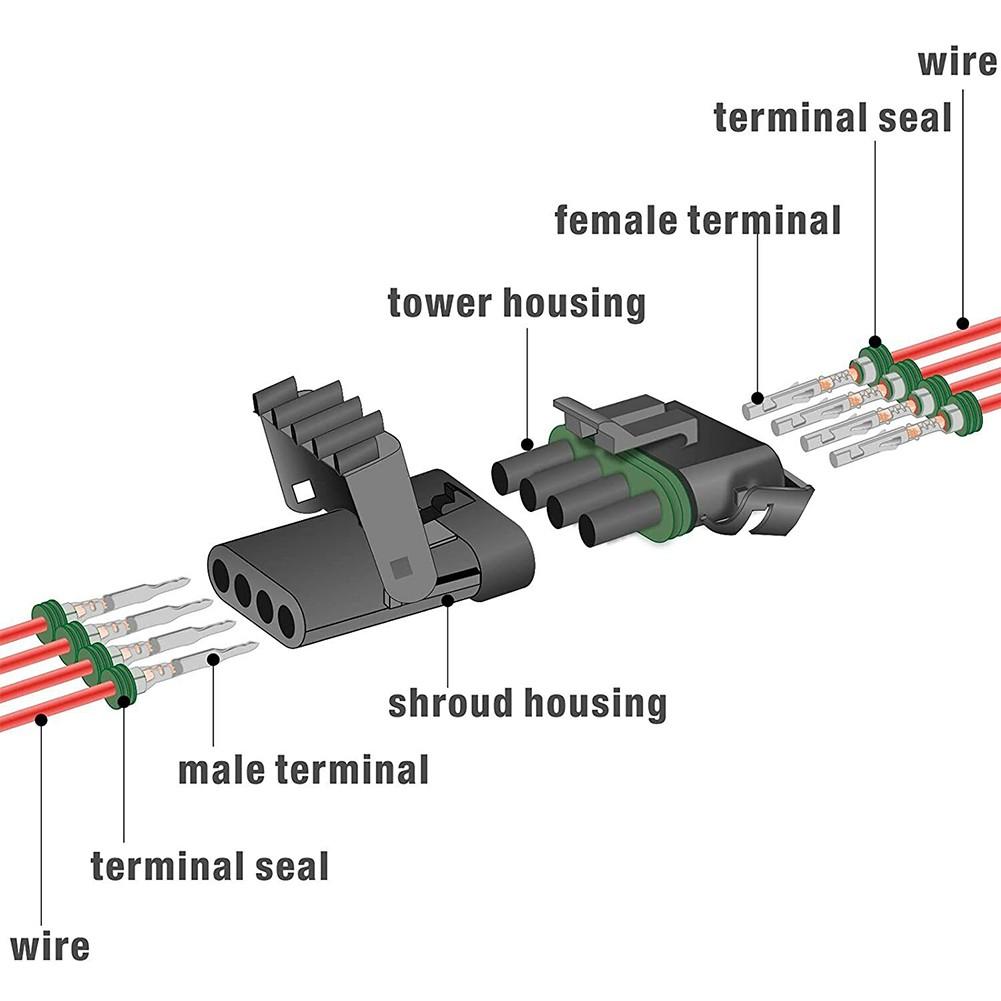 wire
terminal seal
female terminal
tower housing
shroud housing
male terminal
terminal seal
wire