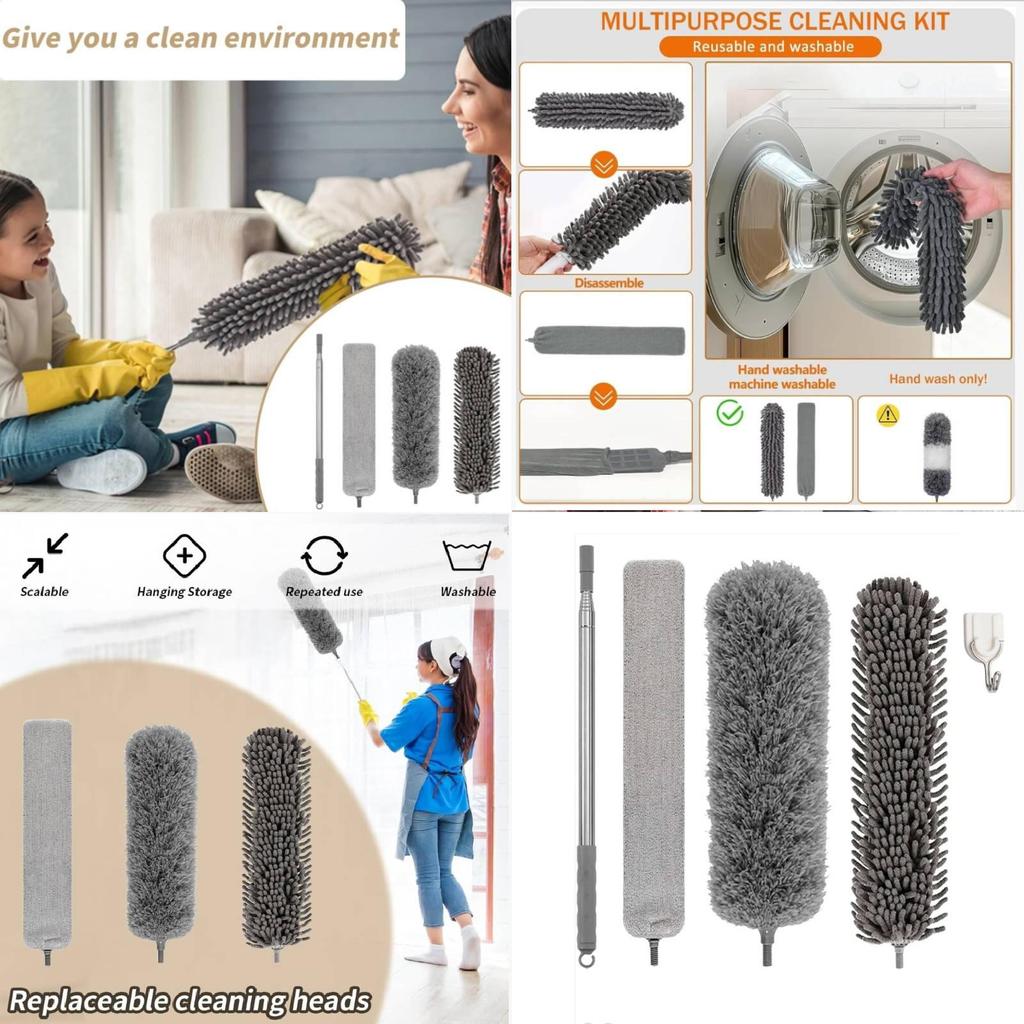 Give you a clean environment

MULTIPURPOSE CLEANING KIT
Reusable and washable

Disassemble

Hand washable
machine washable

Hand wash only!

Scalable

Hanging Storage

Repeated use

Washable

Replaceable cleaning heads