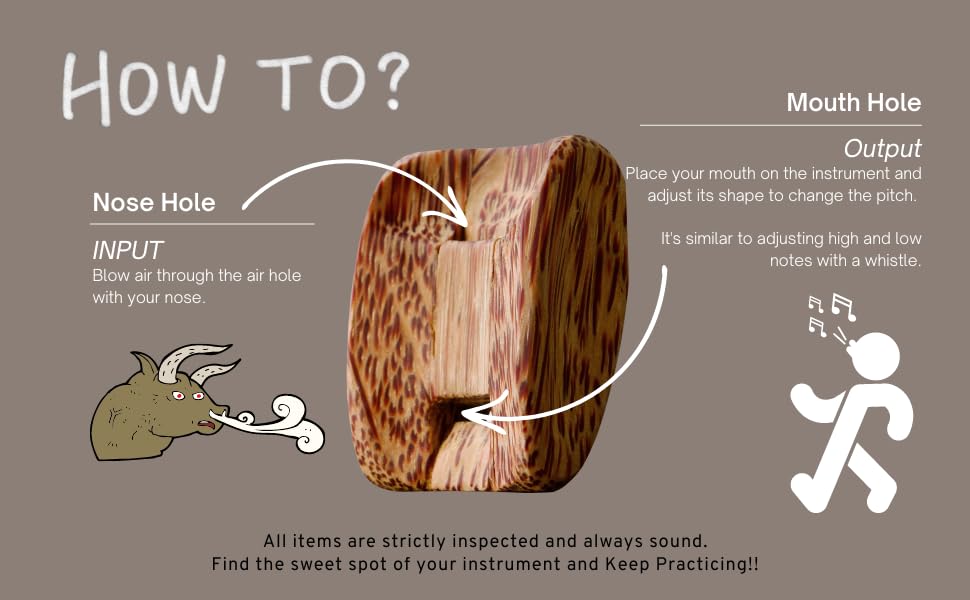 HOW TO?

Nose Hole

INPUT
Blow air through the air hole with your nose.

Mouth Hole

Output
Place your mouth on the instrument and adjust its shape to change the pitch.

It's similar to adjusting high and low notes with a whistle.

All items are strictly inspected and always sound.
Find the sweet spot of your instrument and Keep Practicing!!