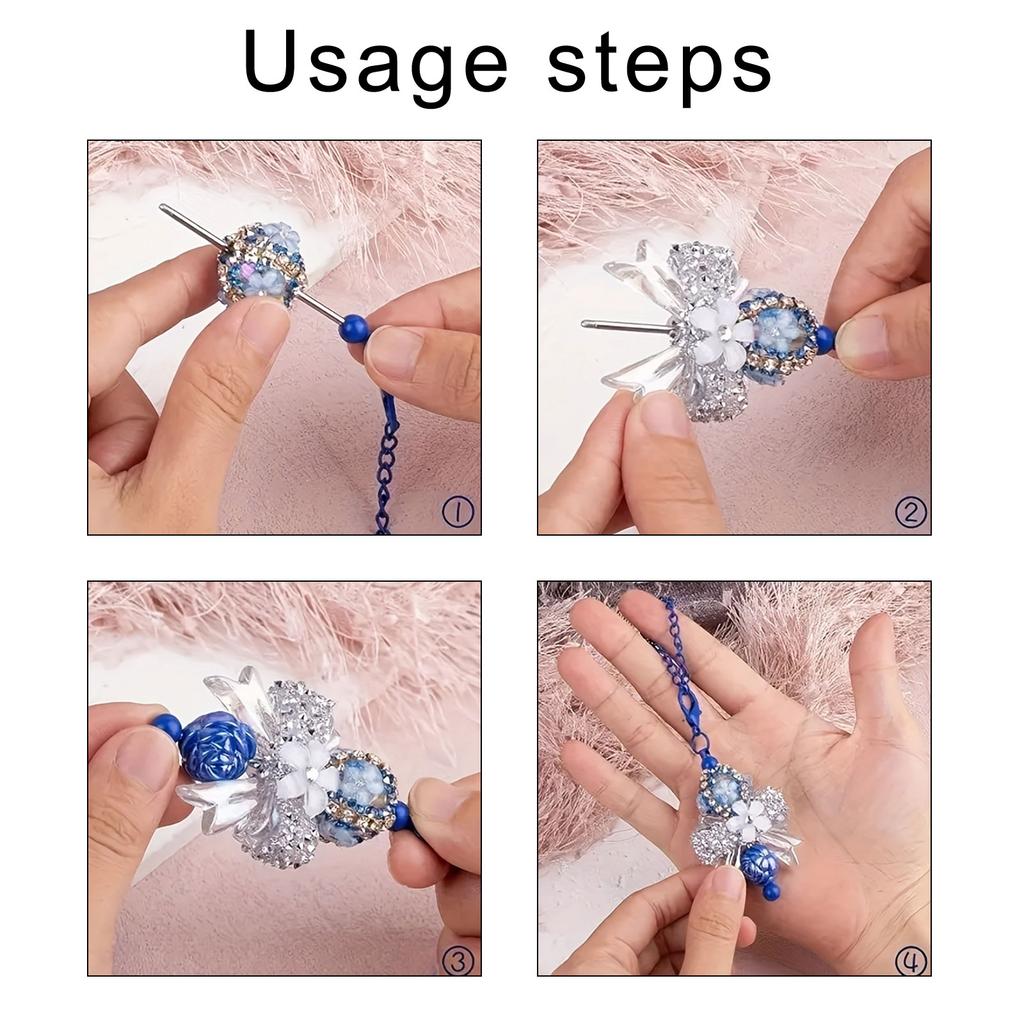 Usage steps

①

②

③

④