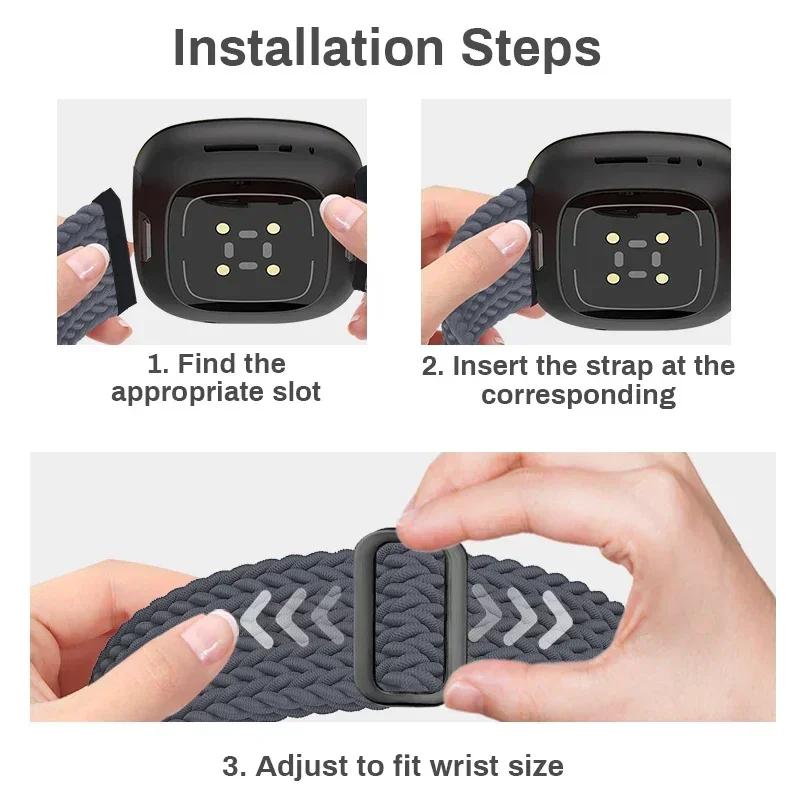 Installation Steps

1. Find the appropriate slot

2. Insert the strap at the corresponding

3. Adjust to fit wrist size