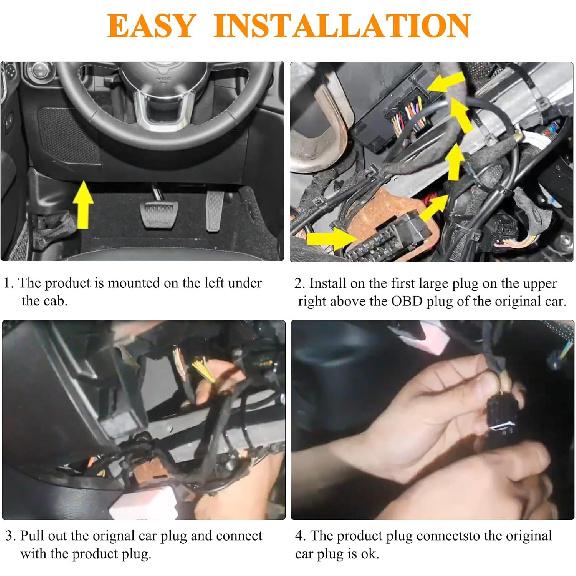 EASY INSTALLATION

1. The product is mounted on the left under the cab.

2. Install on the first large plug on the upper right above the OBD plug of the original car.

3. Pull out the orignal car plug and connect with the product plug.

4. The product plug connectsto the original car plug is ok.