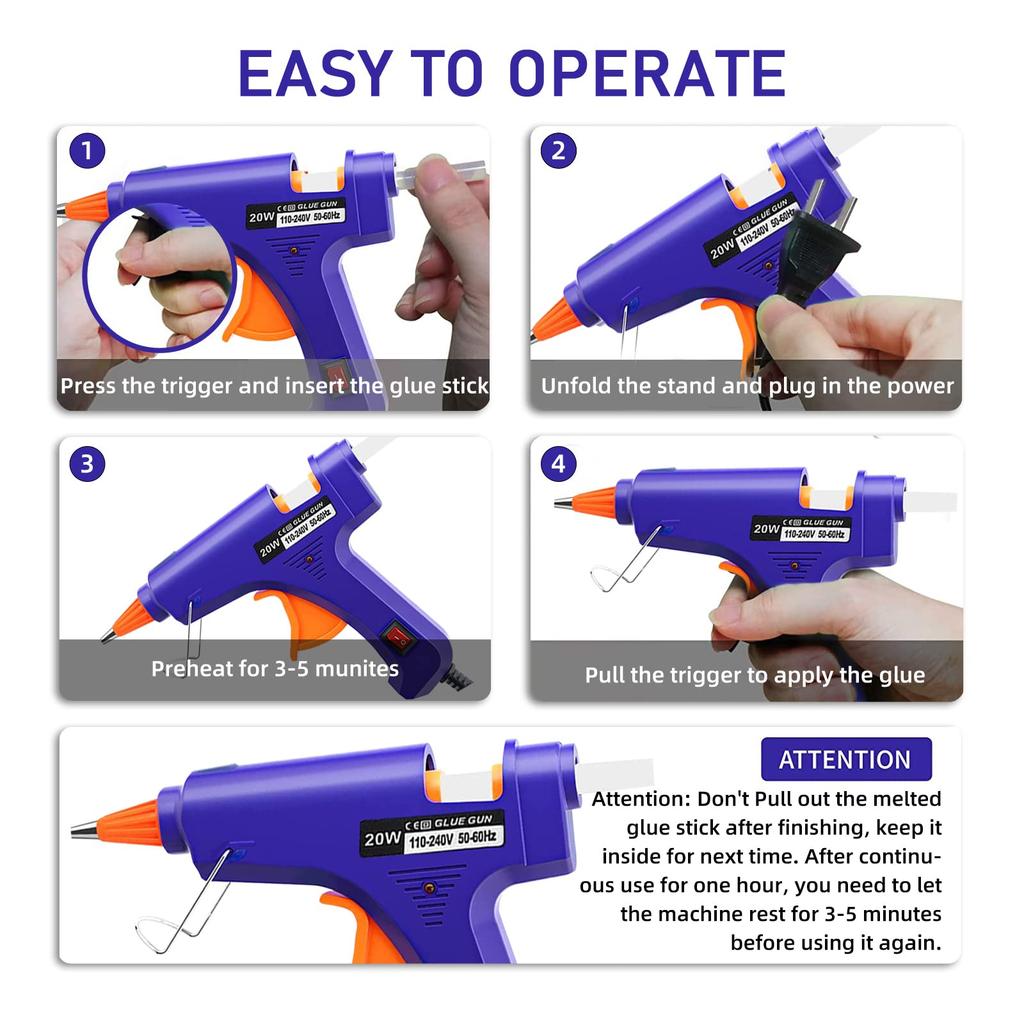 EASY TO OPERATE

1

20W CE GLUE GUN 110-240V 50-60Hz

Press the trigger and insert the glue stick

2

20W CE GLUE GUN 110-240V 50-60Hz

Unfold the stand and plug in the power

3

20W CE GLUE GUN 110-240V 50-60Hz

Preheat for 3-5 munites

4

20W CE GLUE GUN 110-240V 50-60Hz

Pull the trigger to apply the glue

20W CE GLUE GUN 110-240V 50-60Hz

ATTENTION

Attention: Don't Pull out the melted glue stick after finishing, keep it inside for next time. After continuous use for one hour, you need to let the machine rest for 3-5 minutes before using it again.