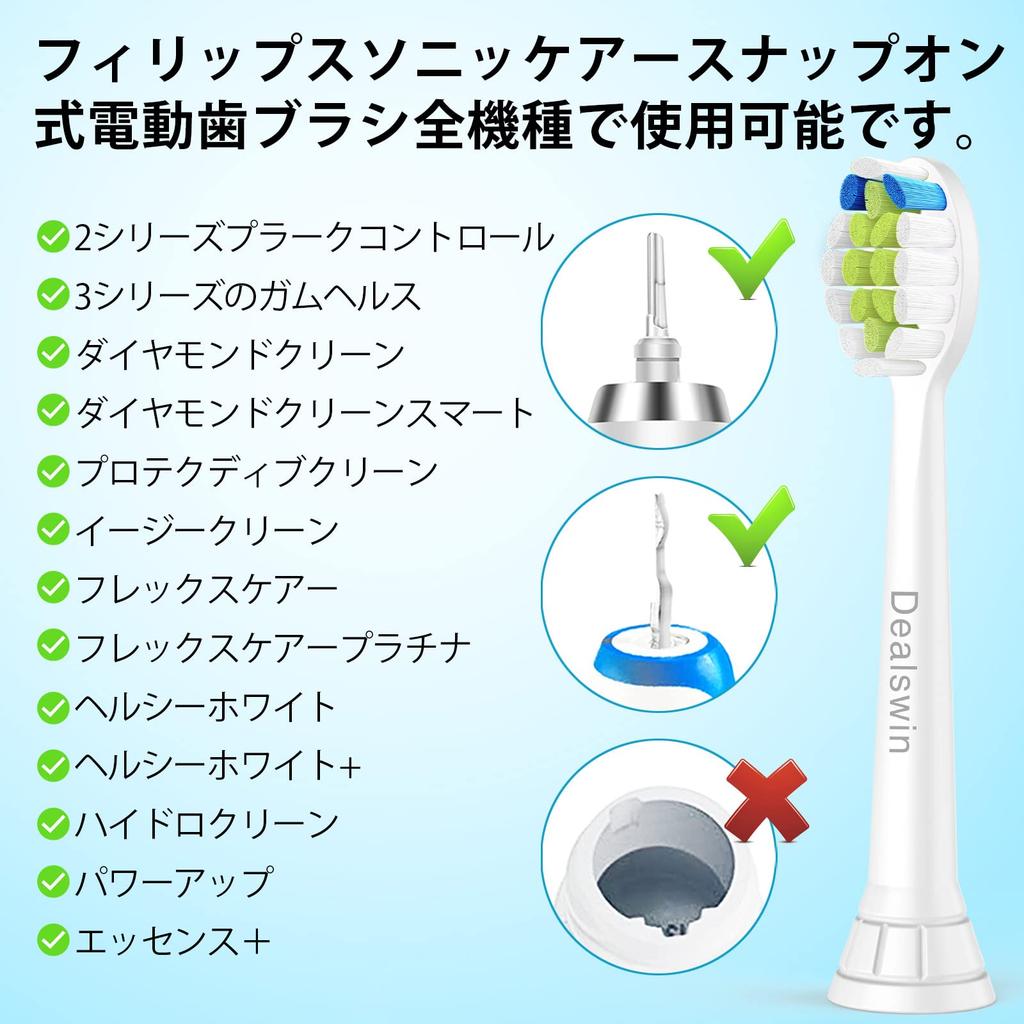 フィリップスソニッケアースナップオン式電動歯ブラシ全機種で使用可能です。

2シリーズプラークコントロール
3シリーズのガムヘルス
ダイヤモンドクリーン
ダイヤモンドクリーンスマート
プロテクディブクリーン
イージークリーン
フレックスケアー
フレックスケアープラチナ
ヘルシーホワイト
ヘルシーホワイト+
ハイドロクリーン
パワーアップ
エッセンス＋

Dealswin