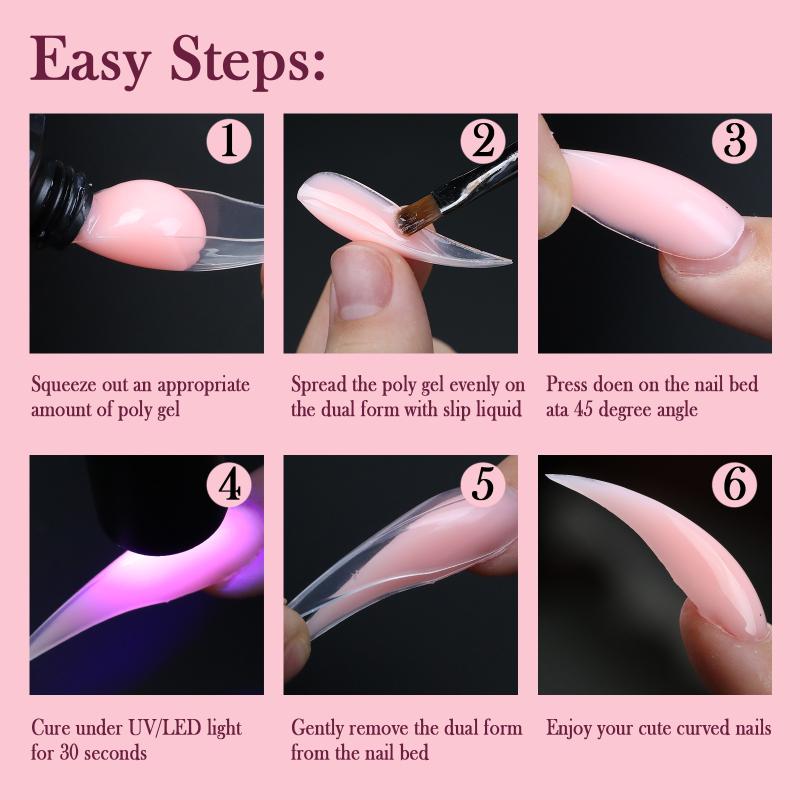 Easy Steps:

1

Squeeze out an appropriate amount of poly gel

2

Spread the poly gel evenly on the dual form with slip liquid

3

Press doen on the nail bed ata 45 degree angle

4

Cure under UV/LED light for 30 seconds

5

Gently remove the dual form from the nail bed

6

Enjoy your cute curved nails