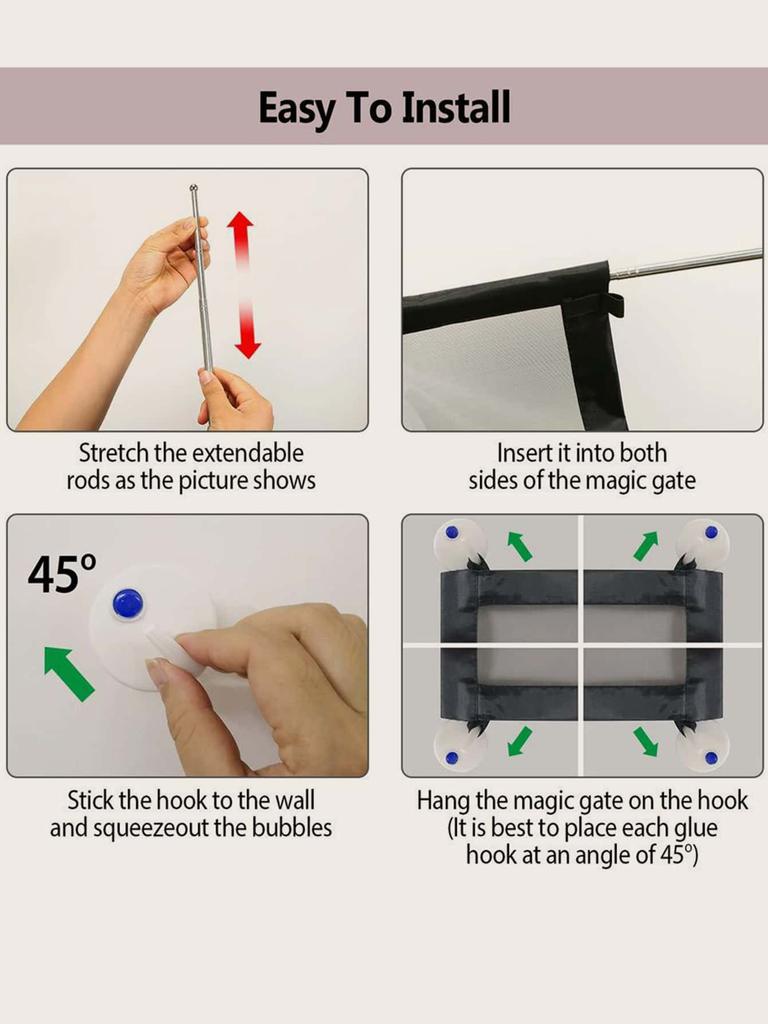 Easy To Install

Stretch the extendable rods as the picture shows

Insert it into both sides of the magic gate

45°

Stick the hook to the wall and squeezeout the bubbles

Hang the magic gate on the hook (It is best to place each glue hook at an angle of 45°)