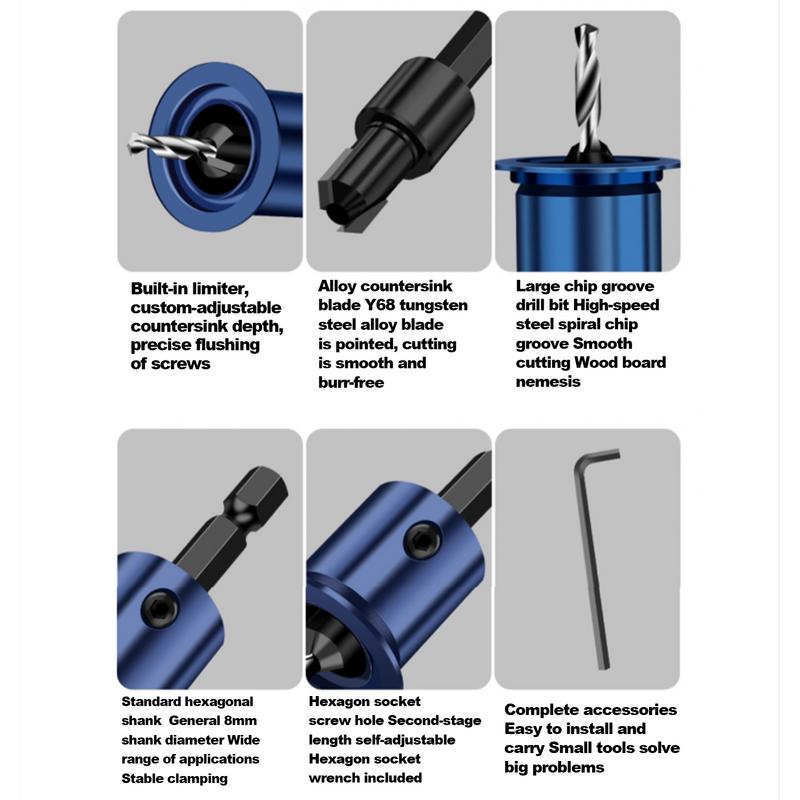 Built-in limiter, custom-adjustable countersink depth, precise flushing of screws

Alloy countersink blade Y68 tungsten steel alloy blade is pointed, cutting is smooth and burr-free

Large chip groove drill bit High-speed steel spiral chip groove Smooth cutting Wood board nemesis

Standard hexagonal shank General 8mm shank diameter Wide range of applications Stable clamping

Hexagon socket screw hole Second-stage length self-adjustable Hexagon socket wrench included

Complete accessories Easy to install and carry Small tools solve big problems