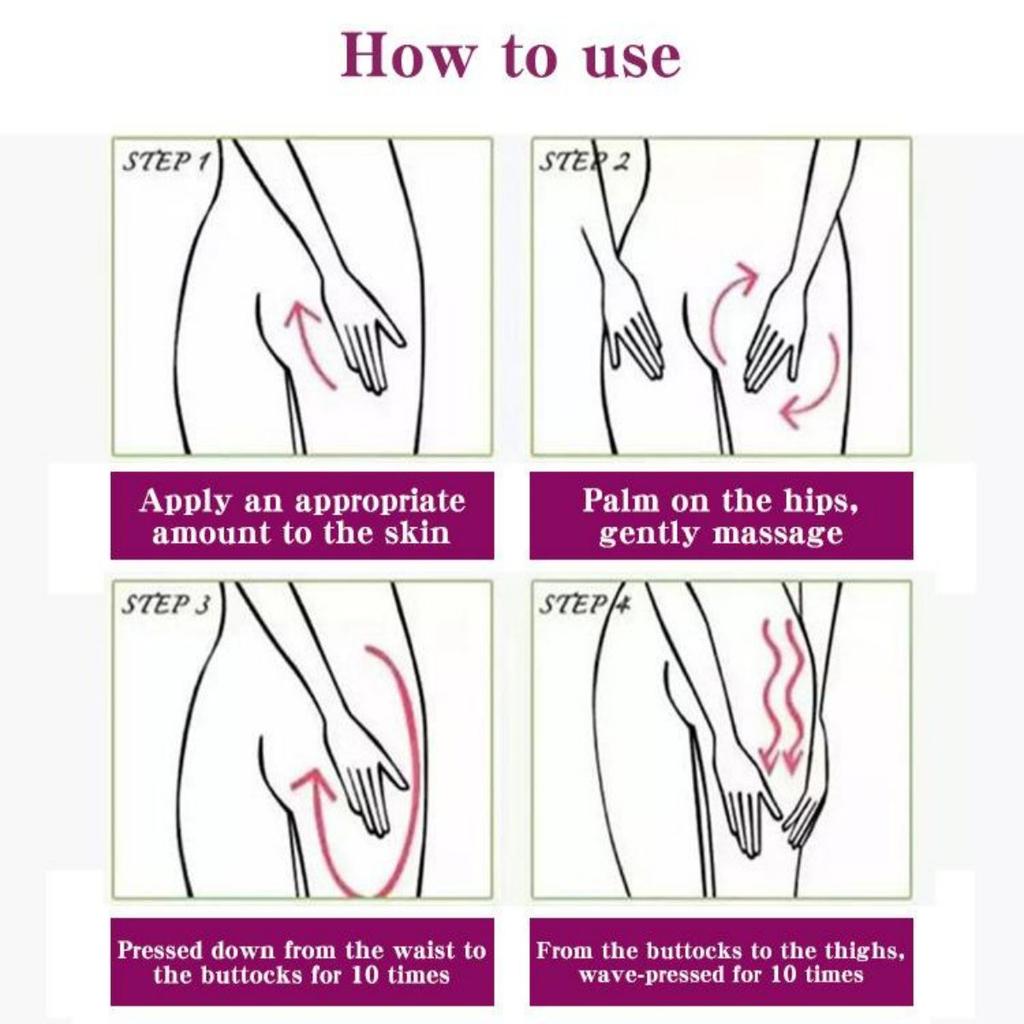 How to use

STEP 1

Apply an appropriate amount to the skin

STEP 2

Palm on the hips, gently massage

STEP 3

Pressed down from the waist to the buttocks for 10 times

STEP 4

From the buttocks to the thighs, wave-pressed for 10 times