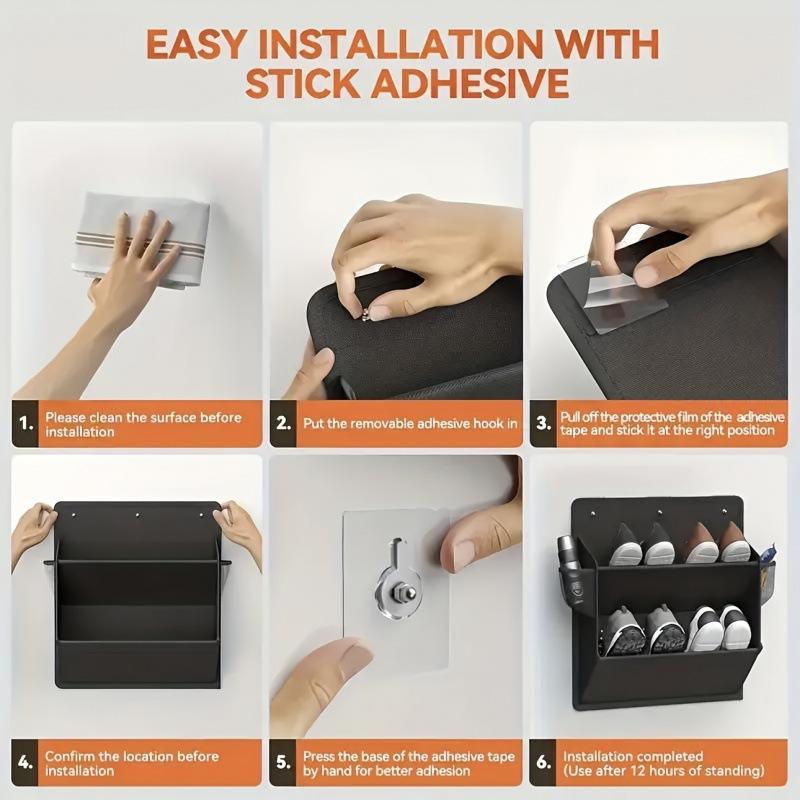 EASY INSTALLATION WITH STICK ADHESIVE

1. Please clean the surface before installation

2. Put the removable adhesive hook in

3. Pull off the protective film of the adhesive tape and stick it at the right position

4. Confirm the location before installation

5. Press the base of the adhesive tape by hand for better adhesion

6. Installation completed (Use after 12 hours of standing)