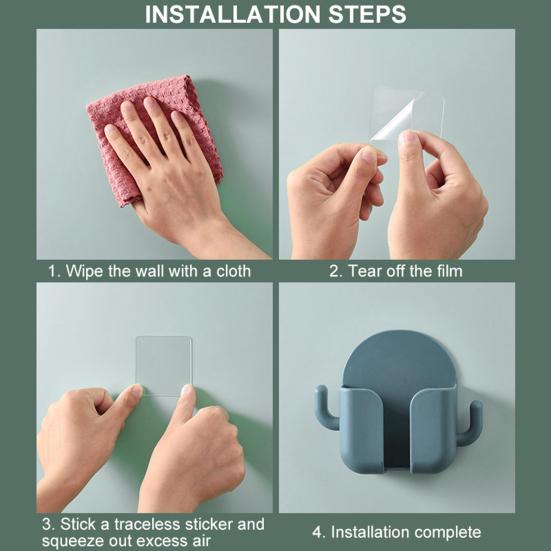 INSTALLATION STEPS

1. Wipe the wall with a cloth

2. Tear off the film

3. Stick a traceless sticker and squeeze out excess air

4. Installation complete