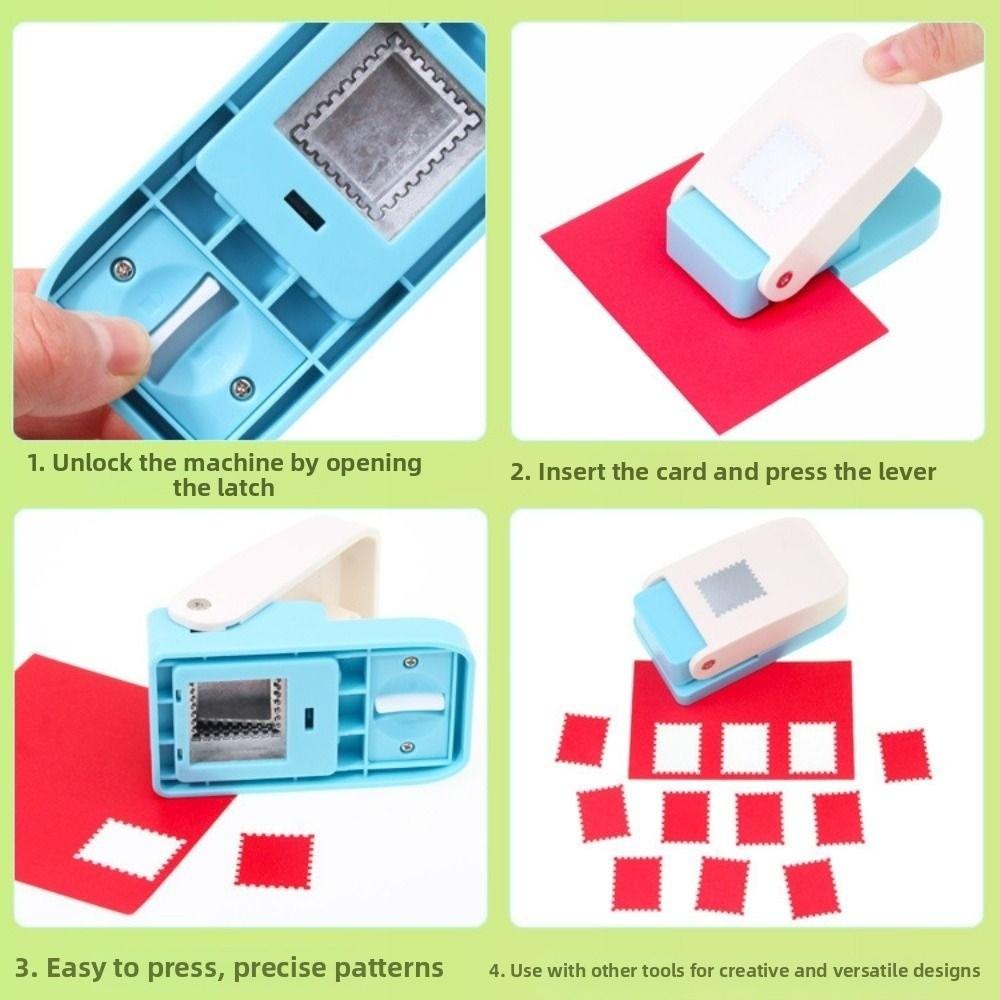 1. Unlock the machine by opening the latch

2. Insert the card and press the lever

3. Easy to press, precise patterns

4. Use with other tools for creative and versatile designs