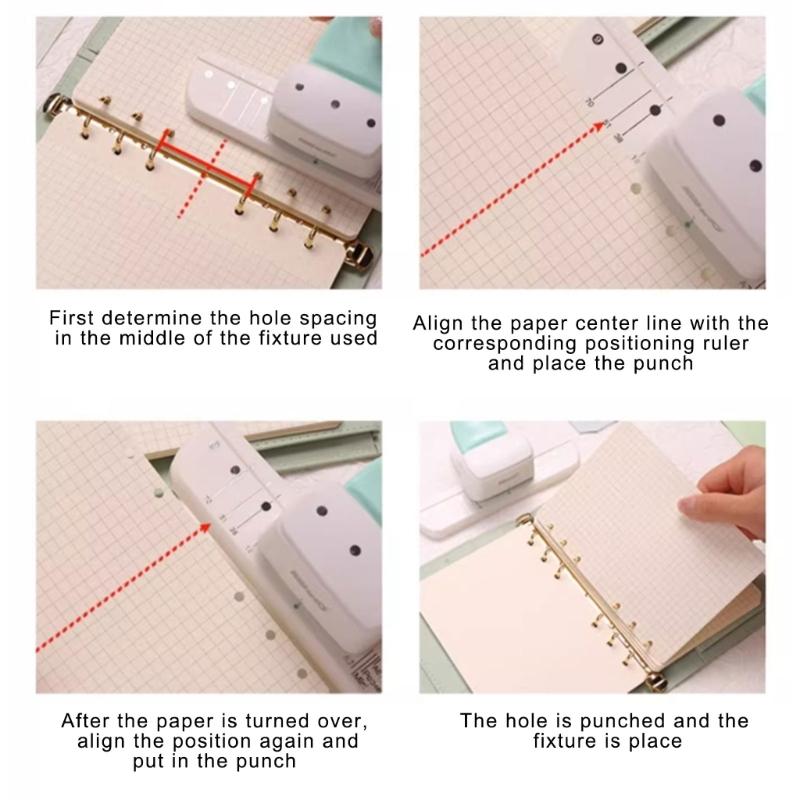 First determine the hole spacing in the middle of the fixture used

Align the paper center line with the corresponding positioning ruler and place the punch

After the paper is turned over, align the position again and put in the punch

The hole is punched and the fixture is place