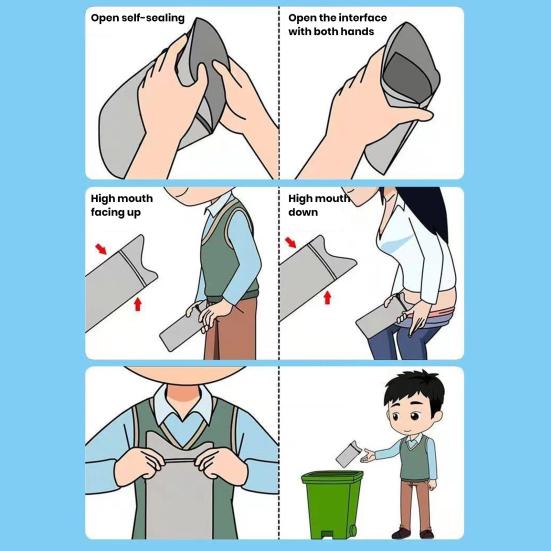 Open self-sealing

Open the interface with both hands

High mouth facing up

High mouth down