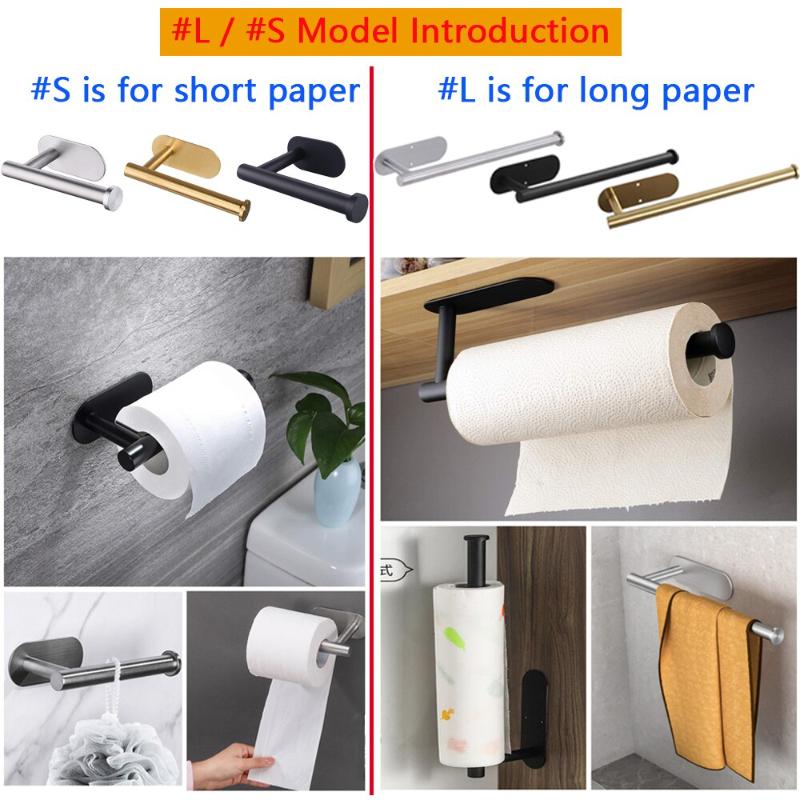 #L / #S Model Introduction

#S is for short paper

#L is for long paper

式