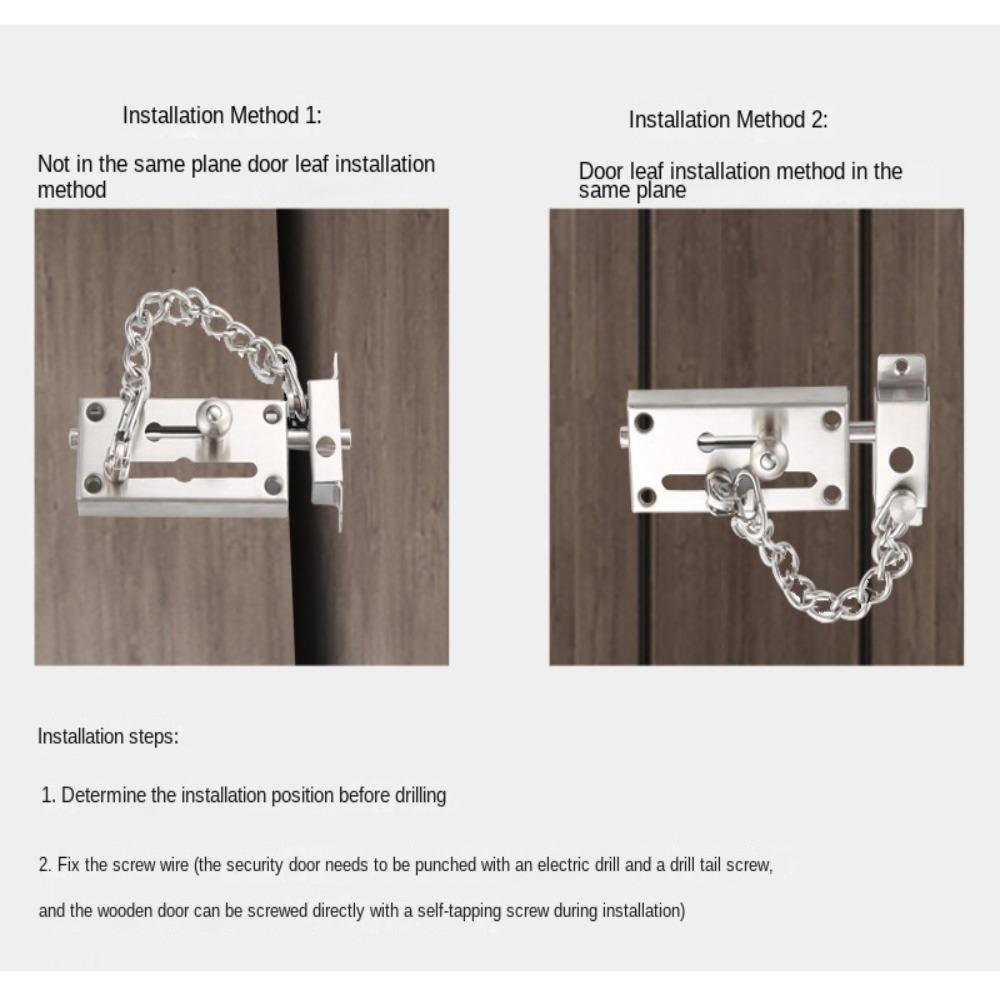 Installation Method 1:

Not in the same plane door leaf installation method

Installation Method 2:

Door leaf installation method in the same plane

Installation steps:

1. Determine the installation position before drilling

2. Fix the screw wire (the security door needs to be punched with an electric drill and a drill tail screw, and the wooden door can be screwed directly with a self-tapping screw during installation)