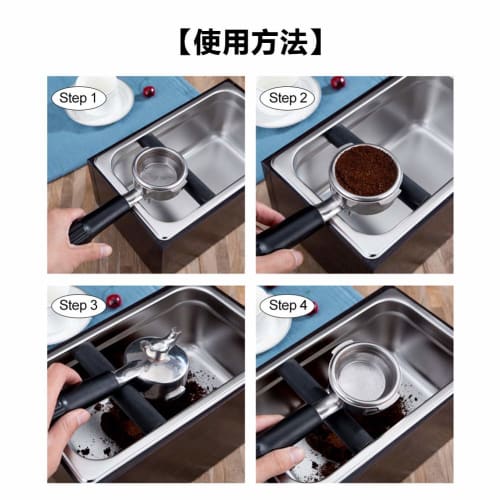 【使用方法】

Step 1

Step 2

Step 3

Step 4