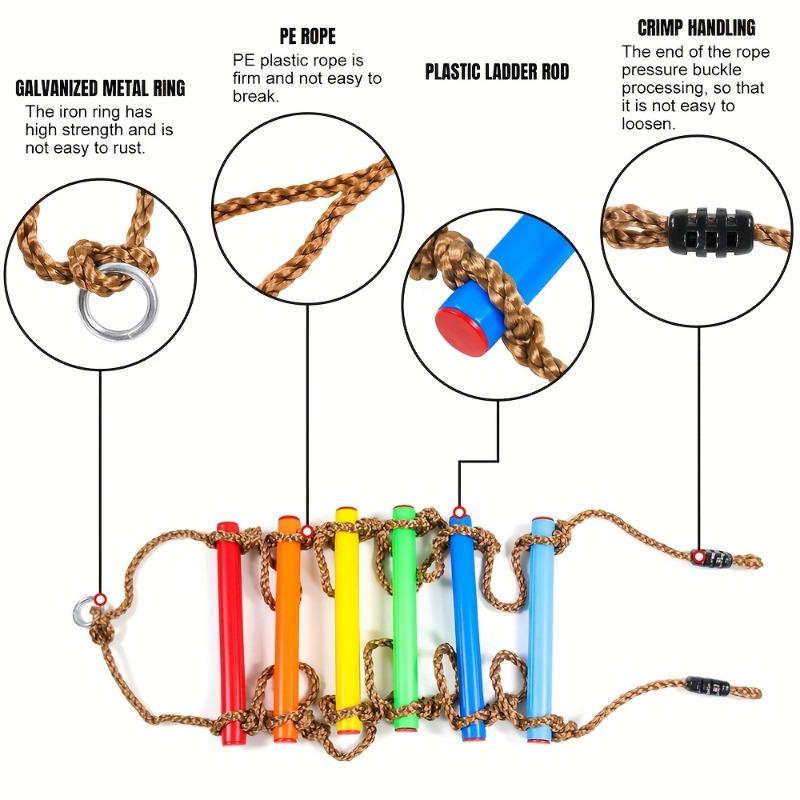 GALVANIZED METAL RING
The iron ring has high strength and is not easy to rust.

PE ROPE
PE plastic rope is firm and not easy to break.

PLASTIC LADDER ROD

CRIMP HANDLING
The end of the rope pressure buckle processing, so that it is not easy to loosen.