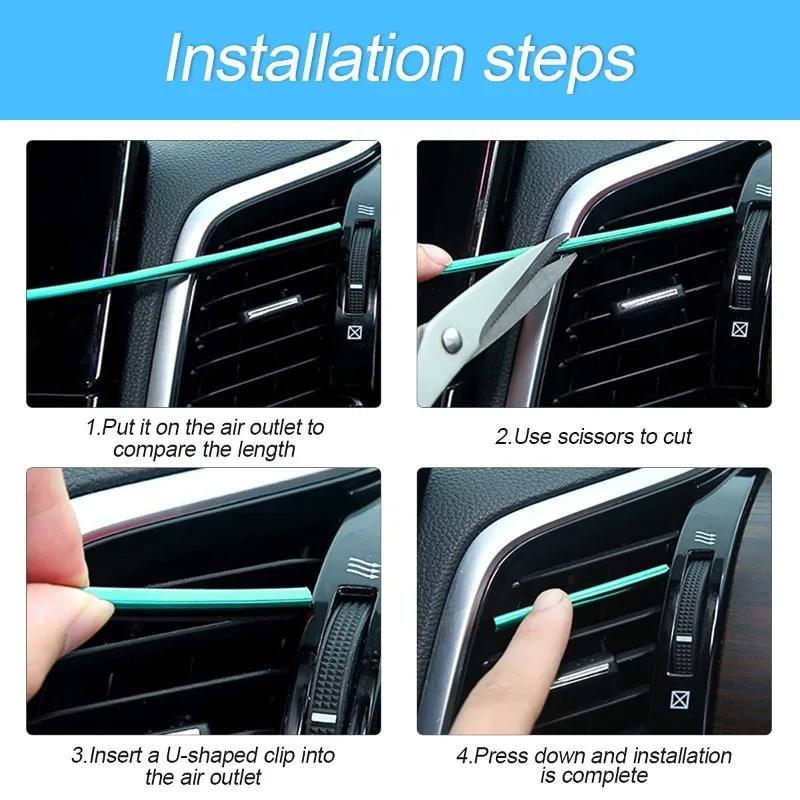 Installation steps

1.Put it on the air outlet to compare the length

2.Use scissors to cut

3.Insert a U-shaped clip into the air outlet

4.Press down and installation is complete