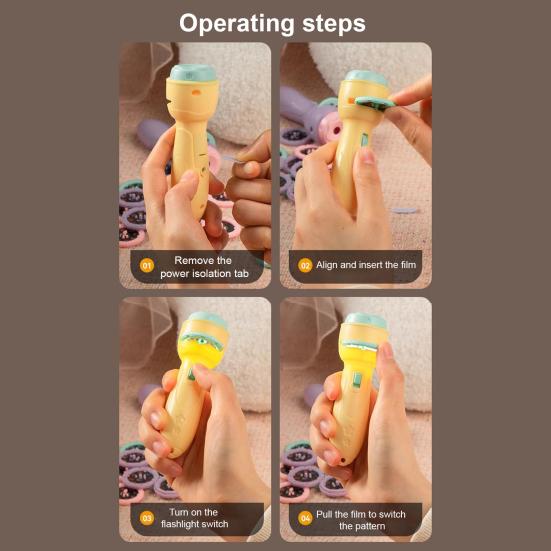 Operating steps

01 Remove the power isolation tab

02 Align and insert the film

03 Turn on the flashlight switch

04 Pull the film to switch the pattern