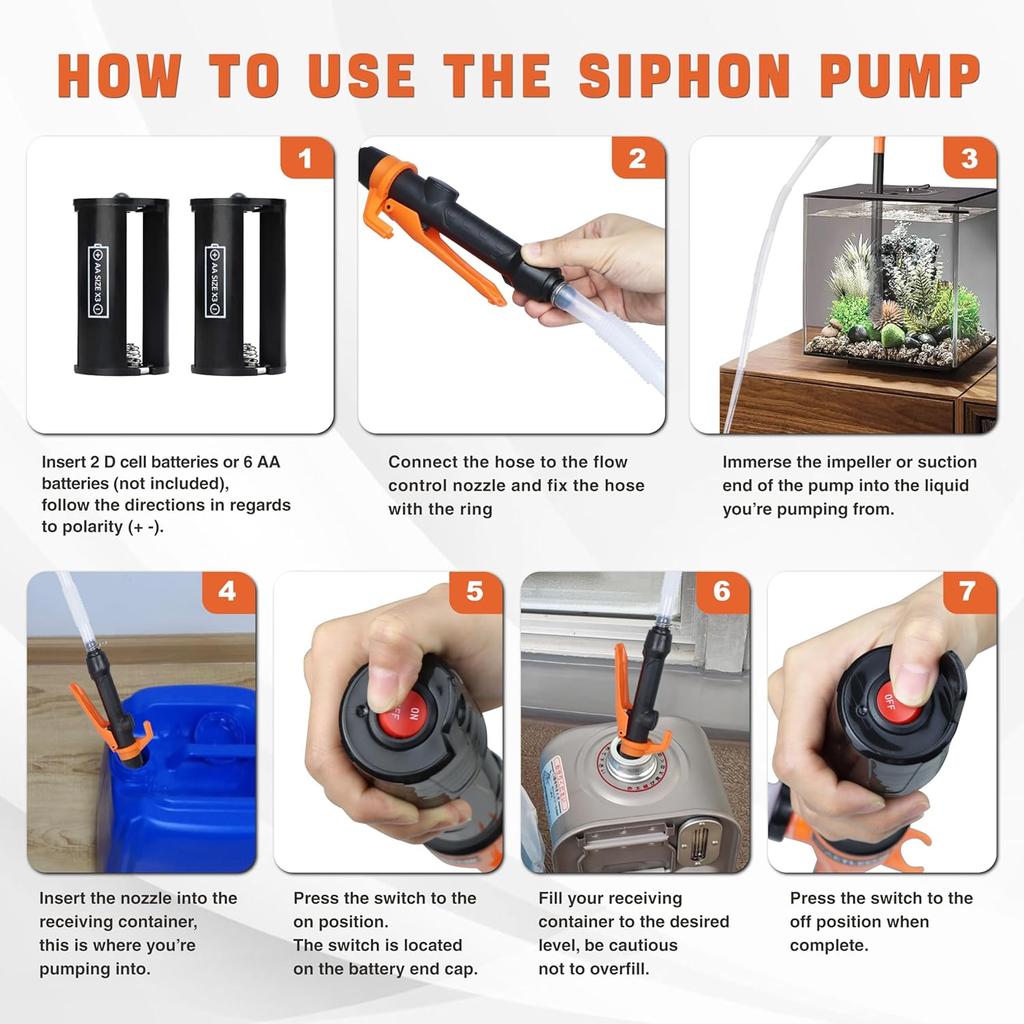 HOW TO USE THE SIPHON PUMP

1

AA SIZE X3

AA SIZE X3

Insert 2 D cell batteries or 6 AA batteries (not included), follow the directions in regards to polarity (+ -).

2

Connect the hose to the flow control nozzle and fix the hose with the ring

3

Immerse the impeller or suction end of the pump into the liquid you're pumping from.

4

Insert the nozzle into the receiving container, this is where you're pumping into.

5

ON OFF

Press the switch to the on position. The switch is located on the battery end cap.

6

Fill your receiving container to the desired level, be cautious not to overfill.

7

OFF

Press the switch to the off position when complete.