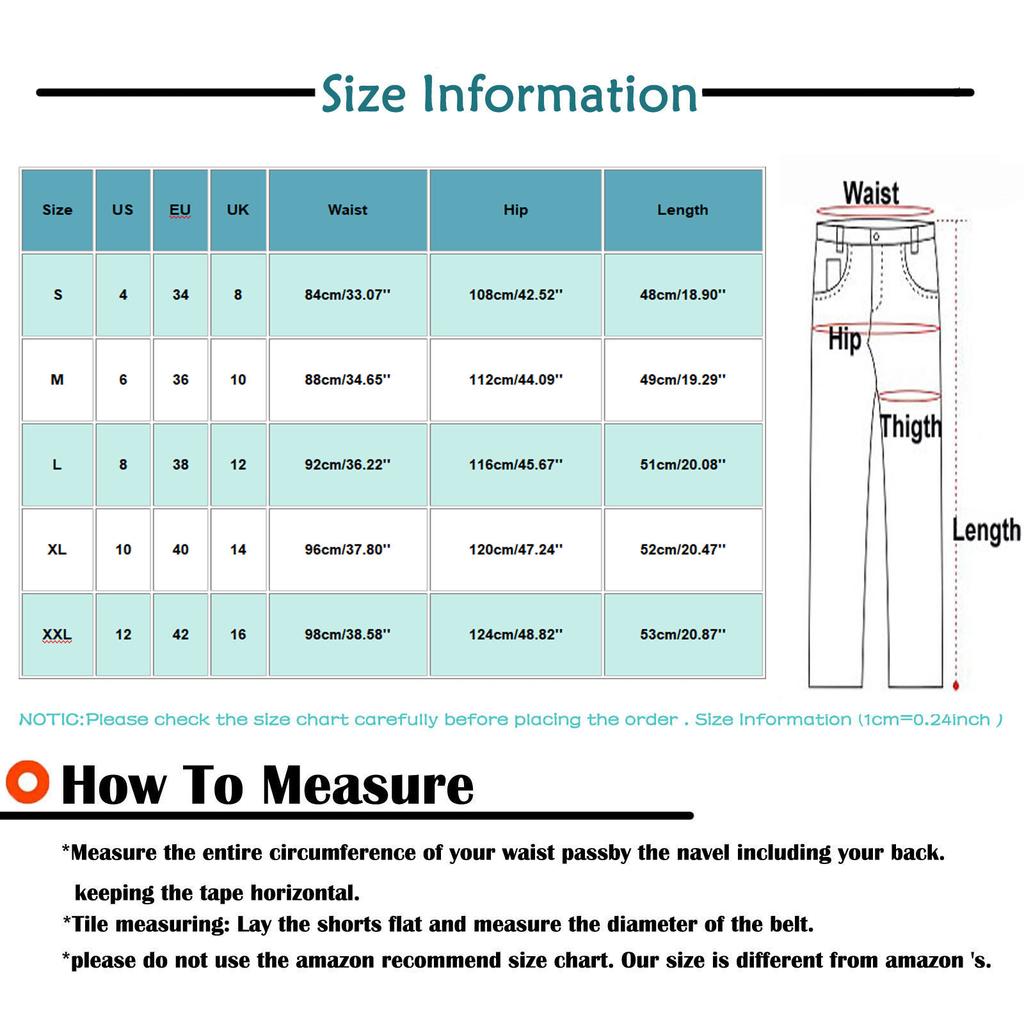 Size Information

| Size | US | EU | UK | Waist | Hip | Length |
|---|---|---|---|---|---|---|
| S | 4 | 34 | 8 | 84cm/33.07'' | 108cm/42.52'' | 48cm/18.90'' |
| M | 6 | 36 | 10 | 88cm/34.65'' | 112cm/44.09'' | 49cm/19.29'' |
| L | 8 | 38 | 12 | 92cm/36.22'' | 116cm/45.67'' | 51cm/20.08'' |
| XL | 10 | 40 | 14 | 96cm/37.80'' | 120cm/47.24'' | 52cm/20.47'' |
| XXL | 12 | 42 | 16 | 98cm/38.58'' | 124cm/48.82'' | 53cm/20.87'' |

Waist
Hip
Thigth
Length

NOTIC:Please check the size chart carefully before placing the order . Size Information (1cm=0.24inch )

How To Measure

*Measure the entire circumference of your waist passby the navel including your back. keeping the tape horizontal.
*Tile measuring: Lay the shorts flat and measure the diameter of the belt.
*please do not use the amazon recommend size chart. Our size is different from amazon 's.