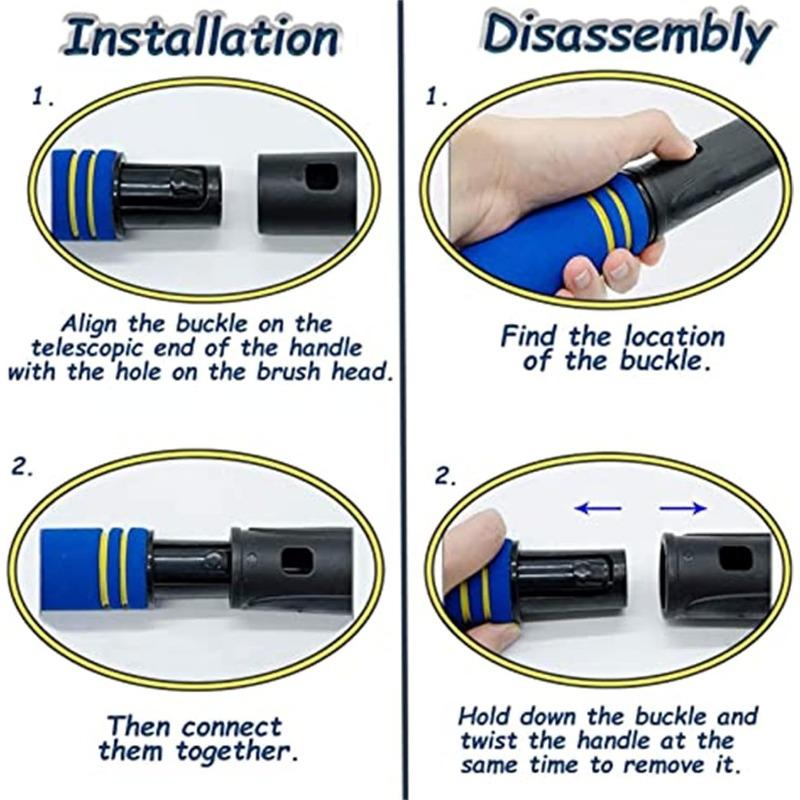 Installation

1.

Align the buckle on the telescopic end of the handle with the hole on the brush head.

2.

Then connect them together.

Disassembly

1.

Find the location of the buckle.

2.

Hold down the buckle and twist the handle at the same time to remove it.