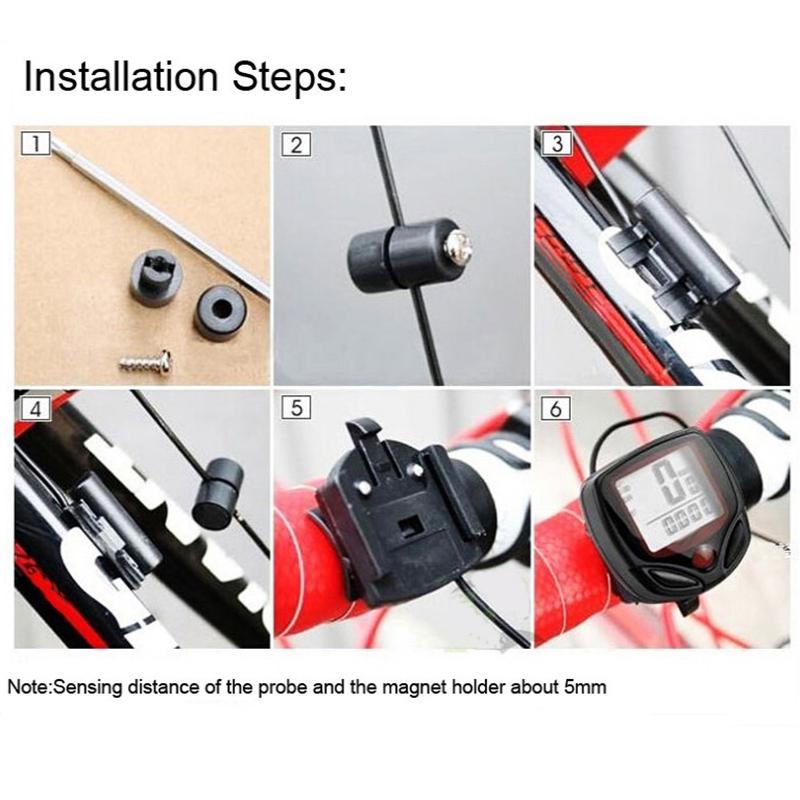 Installation Steps:

1

2

3

4

5

6

Note:Sensing distance of the probe and the magnet holder about 5mm