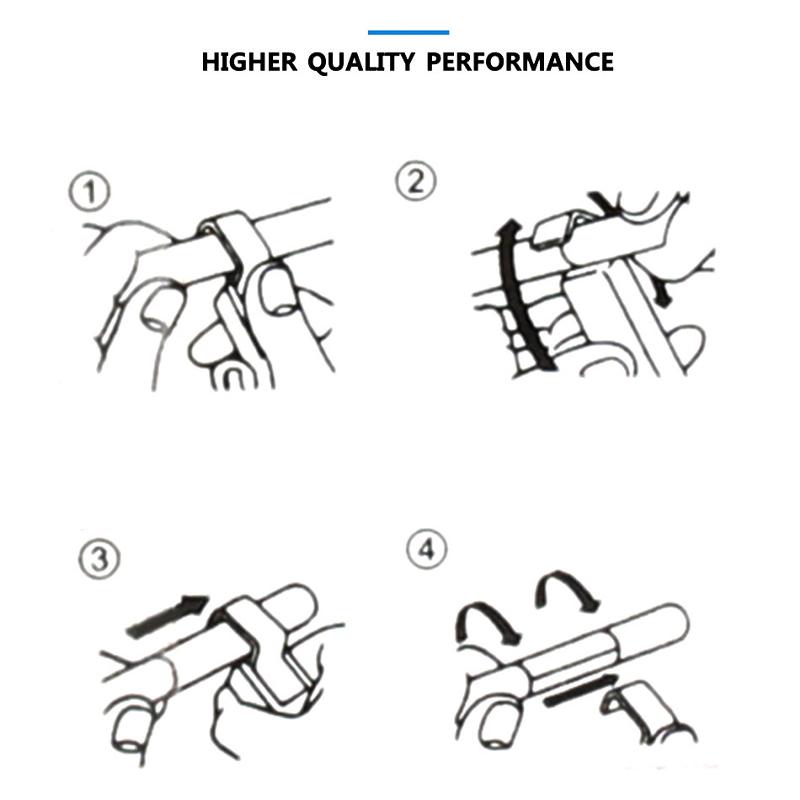 HIGHER QUALITY PERFORMANCE

①

②

③

④