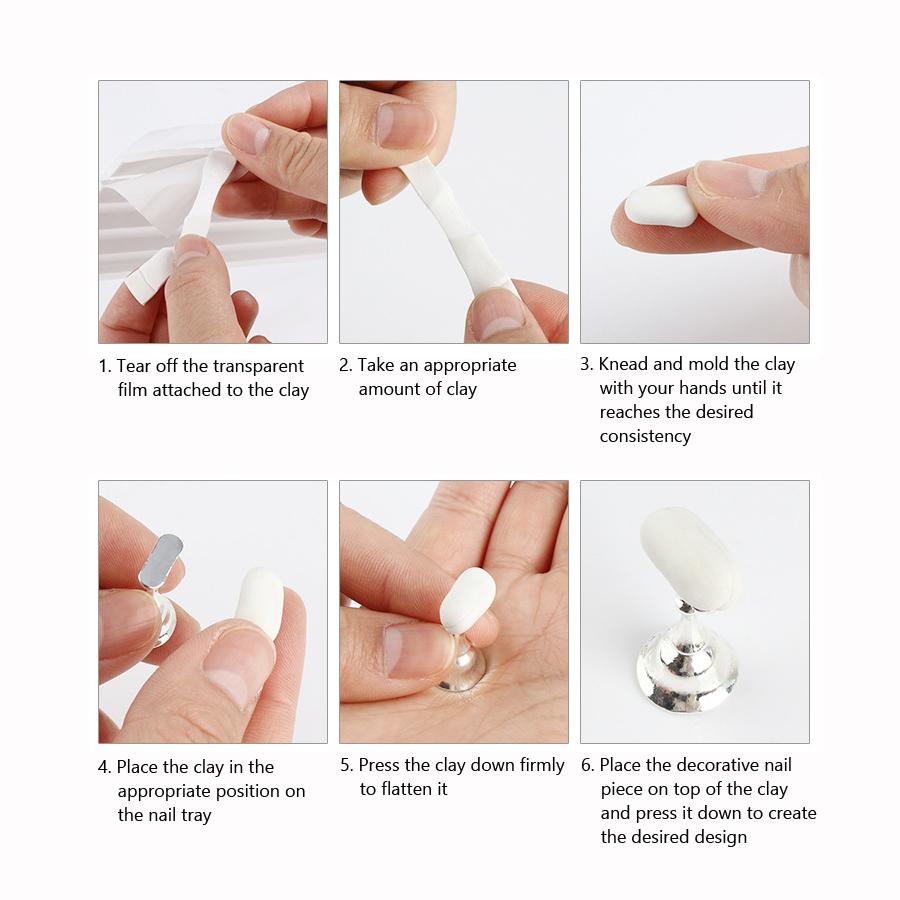 1. Tear off the transparent film attached to the clay

2. Take an appropriate amount of clay

3. Knead and mold the clay with your hands until it reaches the desired consistency

4. Place the clay in the appropriate position on the nail tray

5. Press the clay down firmly to flatten it

6. Place the decorative nail piece on top of the clay and press it down to create the desired design