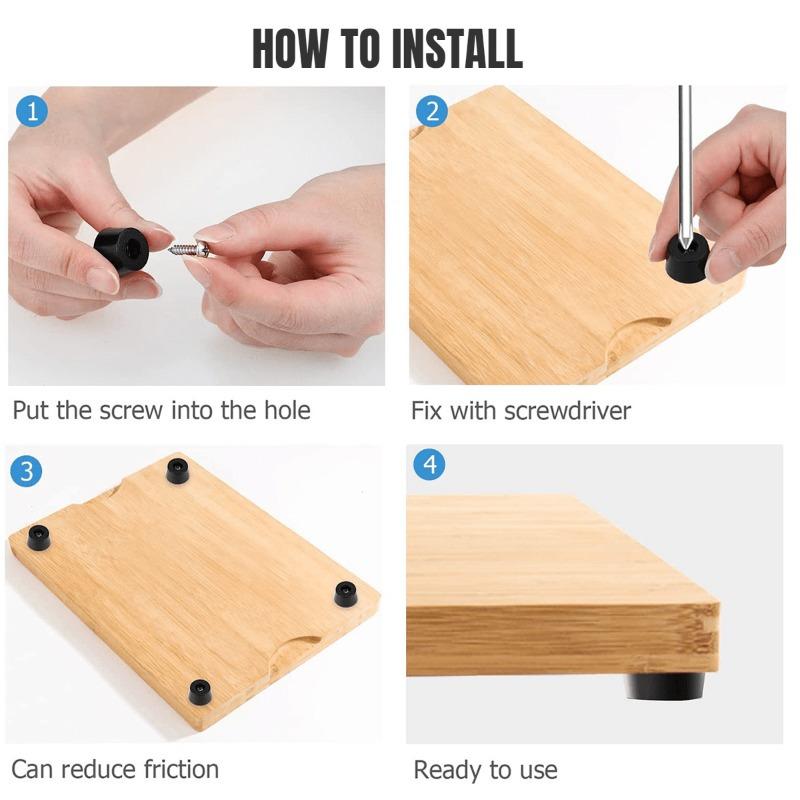 HOW TO INSTALL

1

Put the screw into the hole

2

Fix with screwdriver

3

Can reduce friction

4

Ready to use