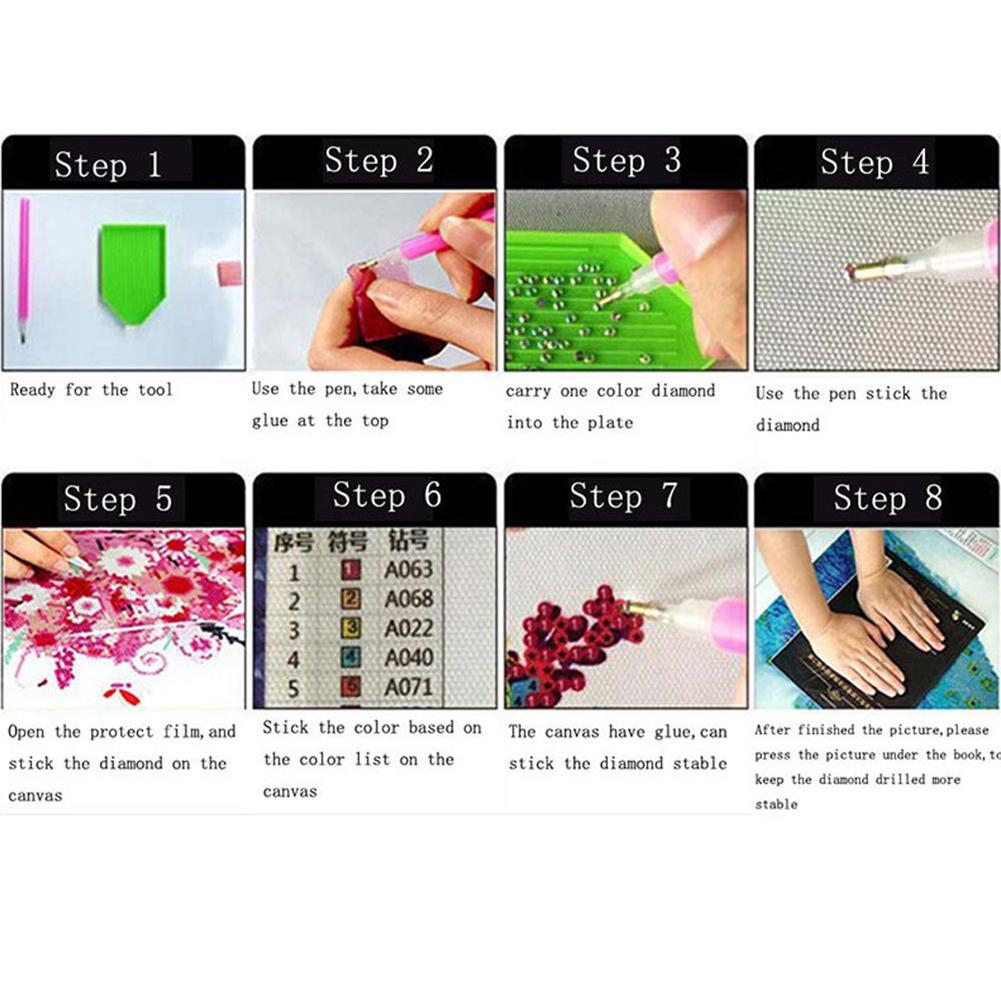 Step 1

Ready for the tool

Step 2

Use the pen, take some glue at the top

Step 3

carry one color diamond into the plate

Step 4

Use the pen stick the diamond

Step 5

Open the protect film, and stick the diamond on the canvas

Step 6

| 序号 | 符号 | 钻号 |
|---|---|---|
| 1 | 1 | A063 |
| 2 | 2 | A068 |
| 3 | 3 | A022 |
| 4 | 4 | A040 |
| 5 | 5 | A071 |

Stick the color based on the color list on the canvas

Step 7

The canvas have glue, can stick the diamond stable

Step 8

After finished the picture, please press the picture under the book, to keep the diamond drilled more stable