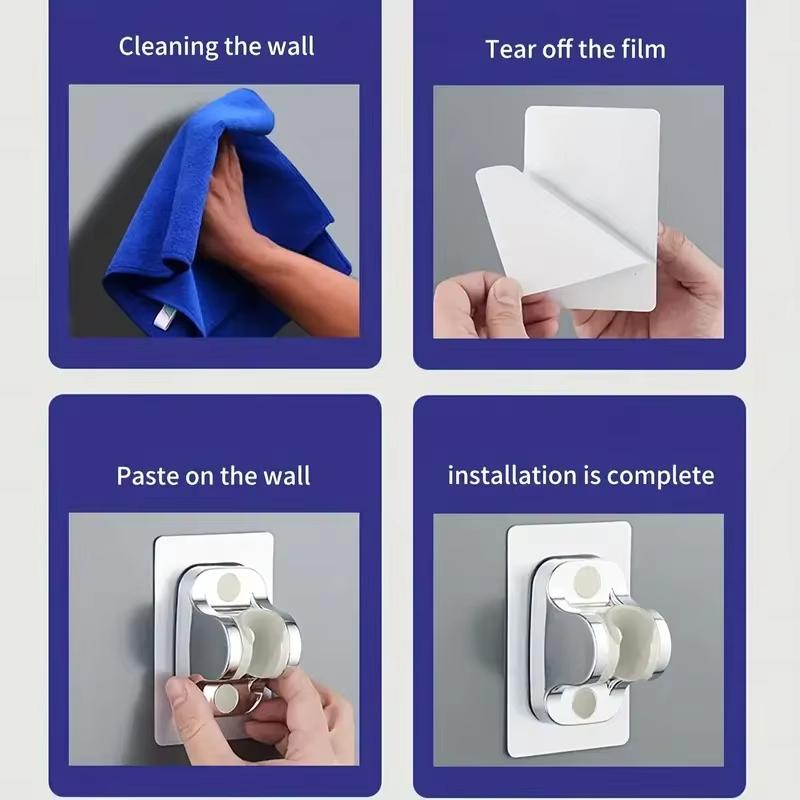 Cleaning the wall

Tear off the film

Paste on the wall

installation is complete