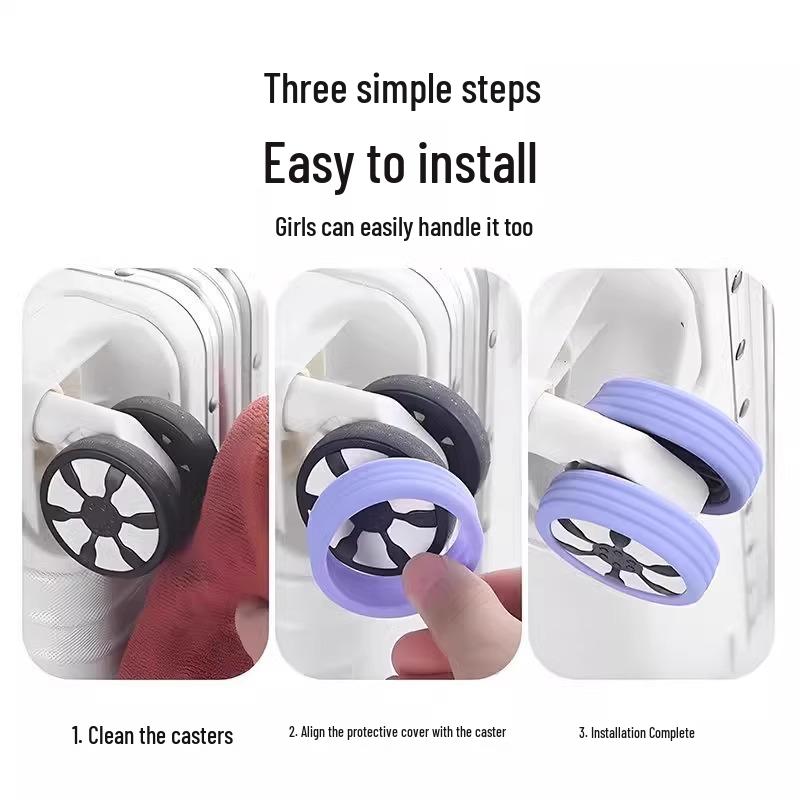 Three simple steps

Easy to install

Girls can easily handle it too

1. Clean the casters

2. Align the protective cover with the caster

3. Installation Complete