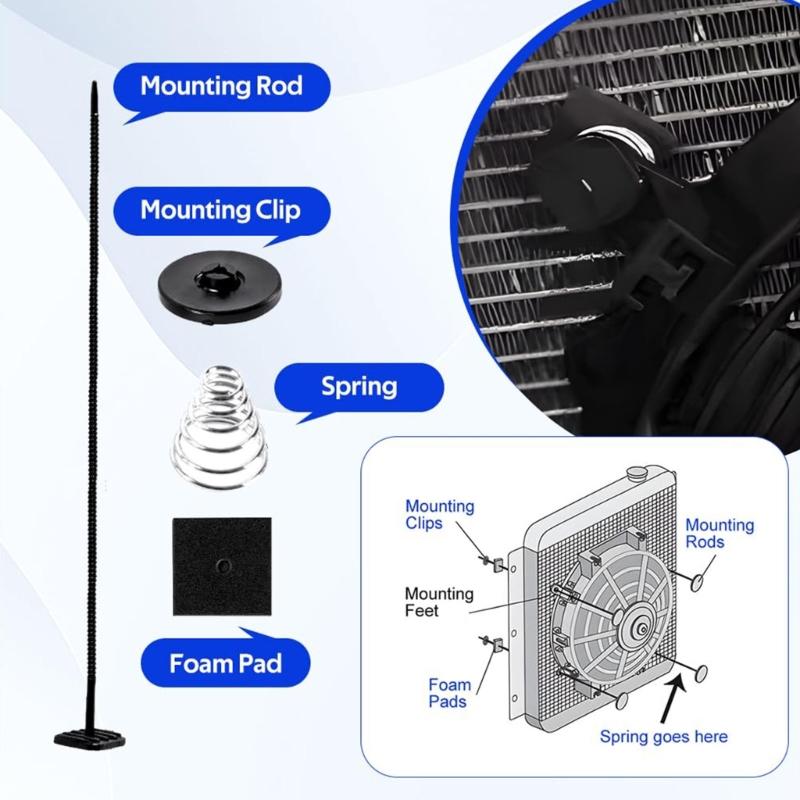 Mounting Rod

Mounting Clip

Spring

Foam Pad

Mounting Clips

Mounting Rods

Mounting Feet

Foam Pads

Spring goes here