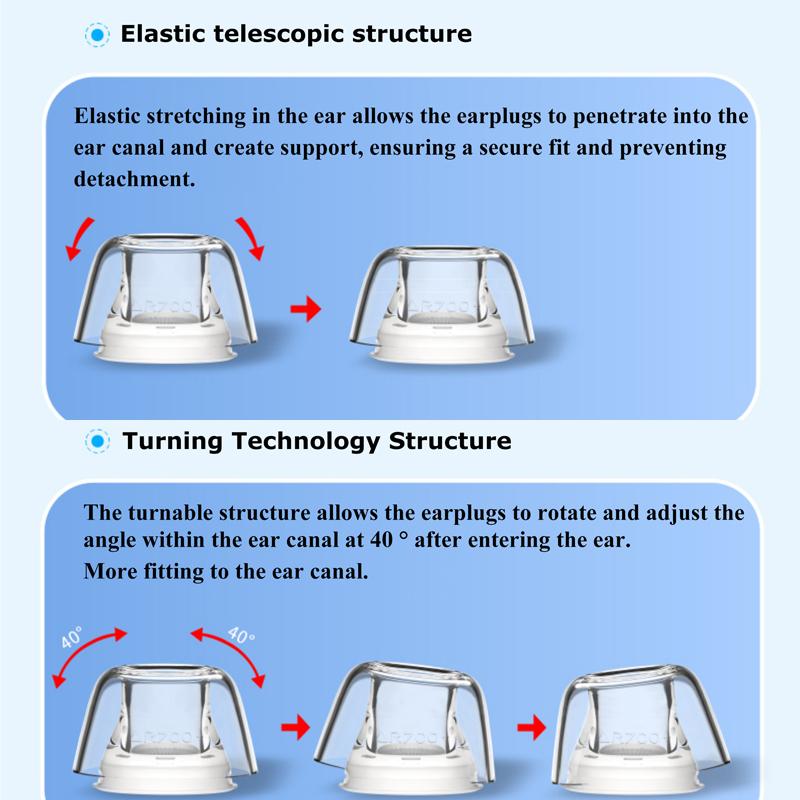 Elastic telescopic structure

Elastic stretching in the ear allows the earplugs to penetrate into the ear canal and create support, ensuring a secure fit and preventing detachment.

Turning Technology Structure

The turnable structure allows the earplugs to rotate and adjust the angle within the ear canal at 40 ° after entering the ear.
More fitting to the ear canal.

40°

40°