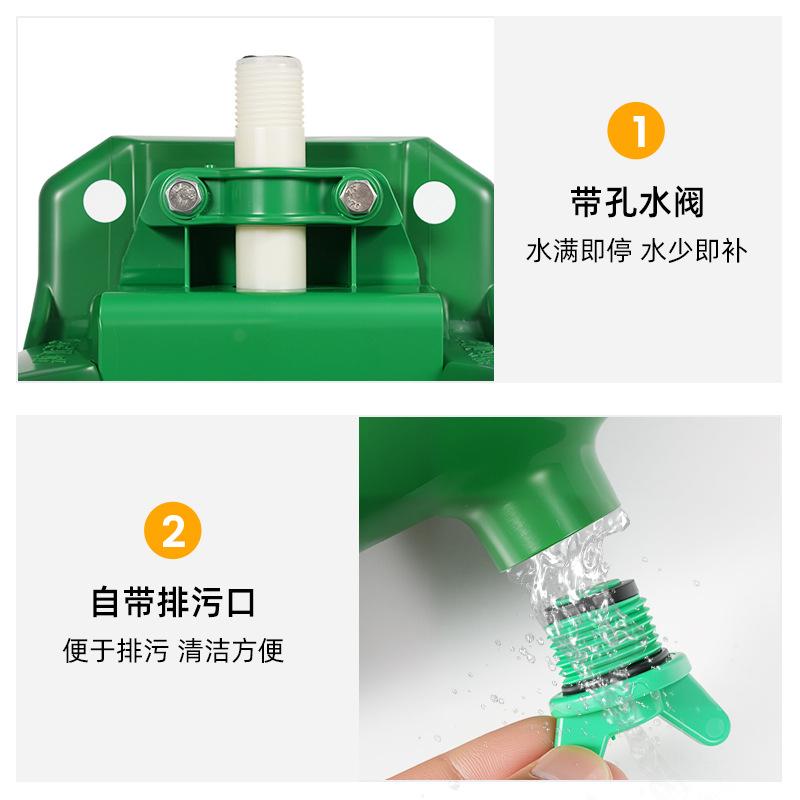 1

带孔水阀

水满即停 水少即补

2

自带排污口

便于排污 清洁方便