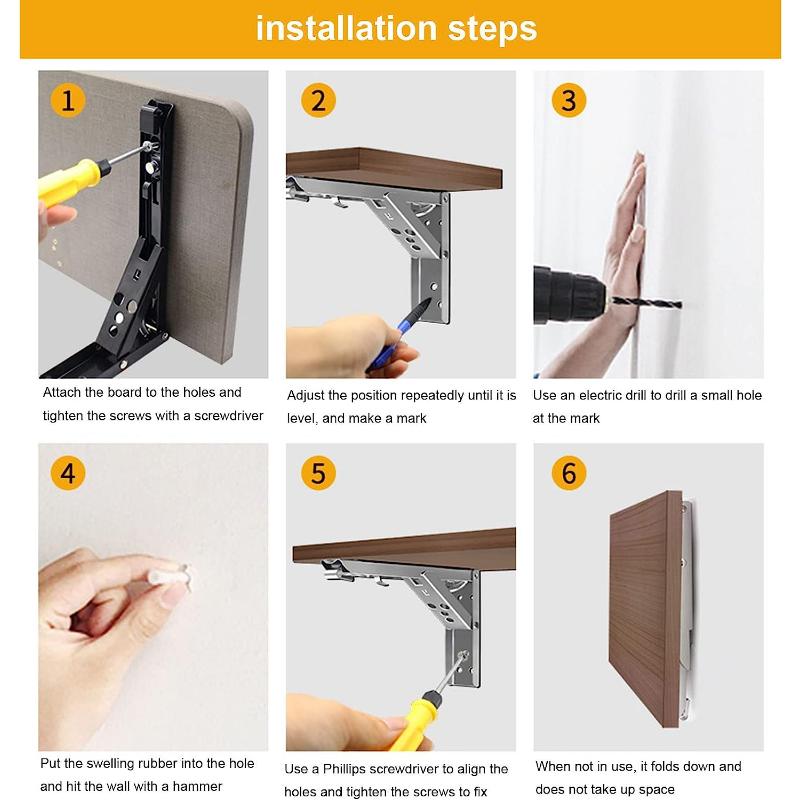 installation steps

1

Attach the board to the holes and tighten the screws with a screwdriver

2

Adjust the position repeatedly until it is level, and make a mark

3

Use an electric drill to drill a small hole at the mark

4

Put the swelling rubber into the hole and hit the wall with a hammer

5

Use a Phillips screwdriver to align the holes and tighten the screws to fix

6

When not in use, it folds down and does not take up space