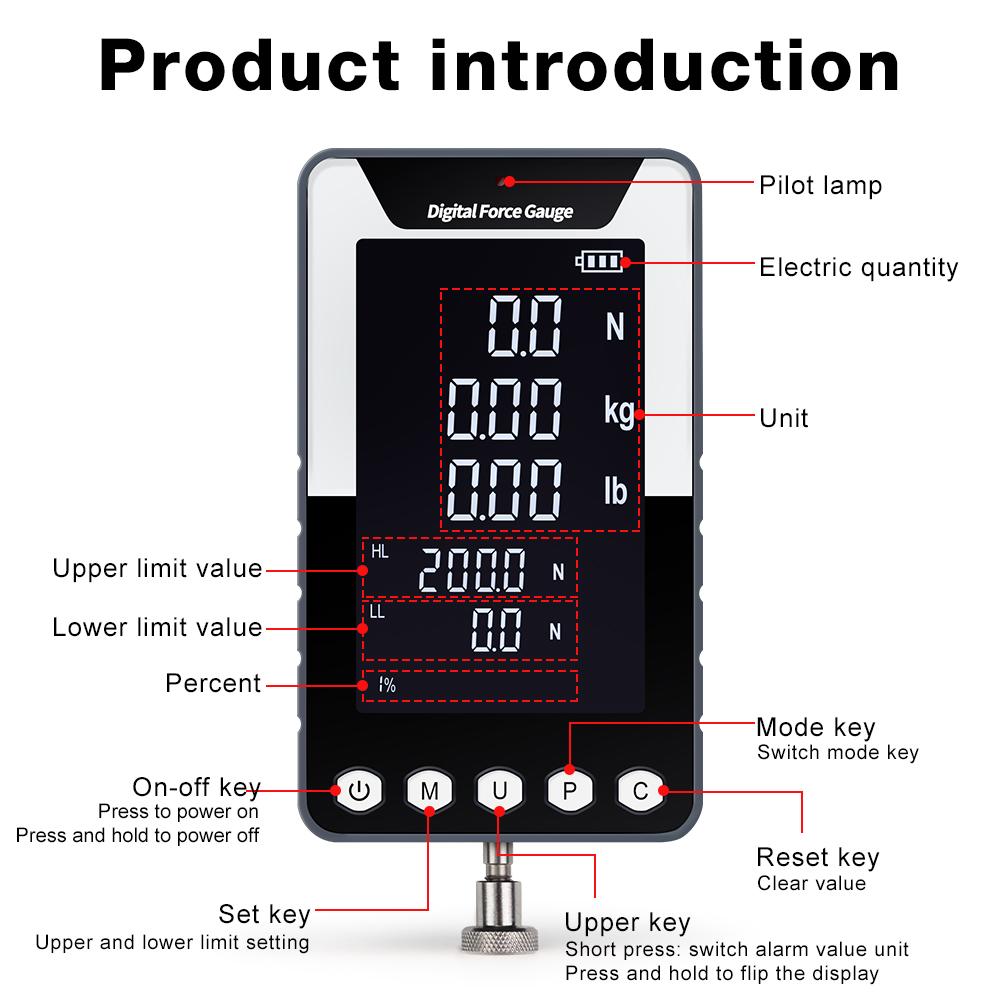 Product introduction

Digital Force Gauge

Pilot lamp

Electric quantity

0.0 N

0.00 kg

0.00 lb

Unit

Upper limit value

HL 200.0 N

Lower limit value

LL 0.0 N

Percent

1%

Mode key
Switch mode key

On-off key
Press to power on
Press and hold to power off

M U P C

Reset key
Clear value

Set key
Upper and lower limit setting

Upper key
Short press: switch alarm value unit
Press and hold to flip the display