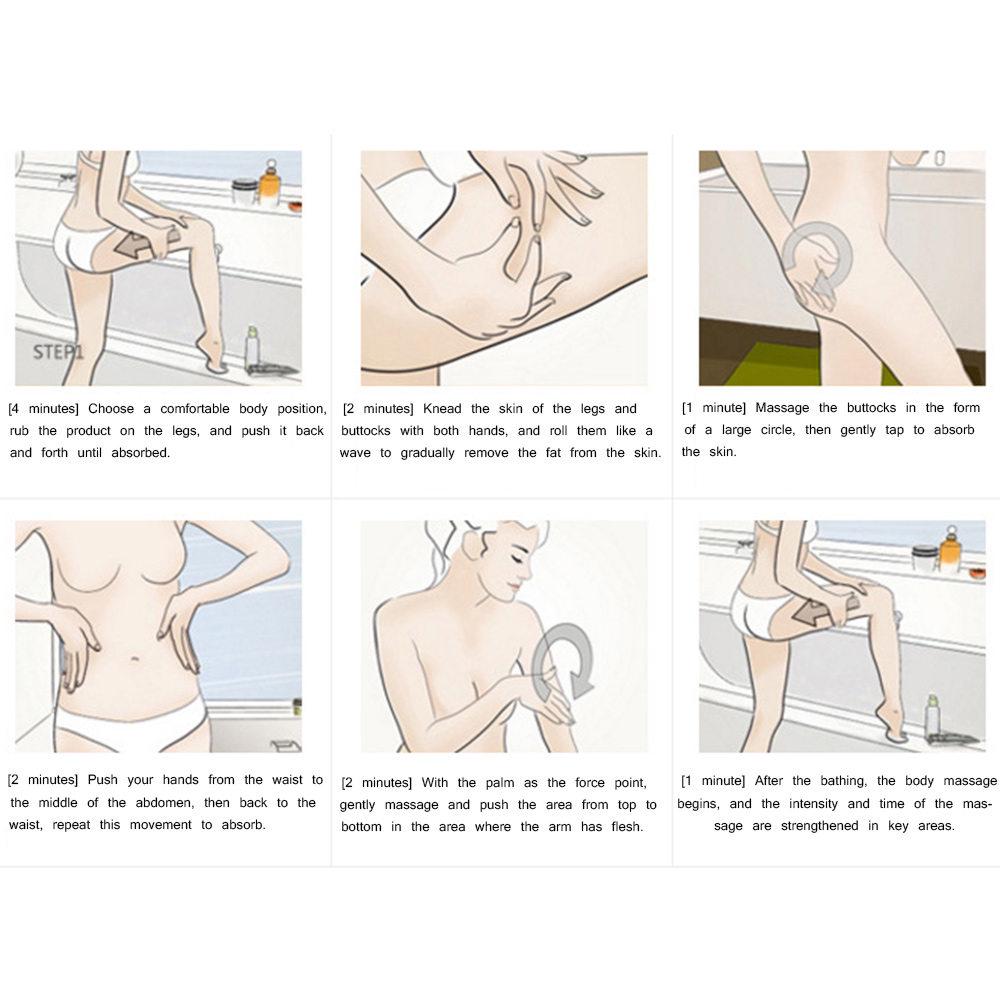 STEP1

[4 minutes] Choose a comfortable body position, rub the product on the legs, and push it back and forth until absorbed.

[2 minutes] Knead the skin of the legs and buttocks with both hands, and roll them like a wave to gradually remove the fat from the skin.

[1 minute] Massage the buttocks in the form of a large circle, then gently tap to absorb the skin.

[2 minutes] Push your hands from the waist to the middle of the abdomen, then back to the waist, repeat this movement to absorb.

[2 minutes] With the palm as the force point, gently massage and push the area from top to bottom in the area where the arm has flesh.

[1 minute] After the bathing, the body massage begins, and the intensity and time of the massage are strengthened in key areas.