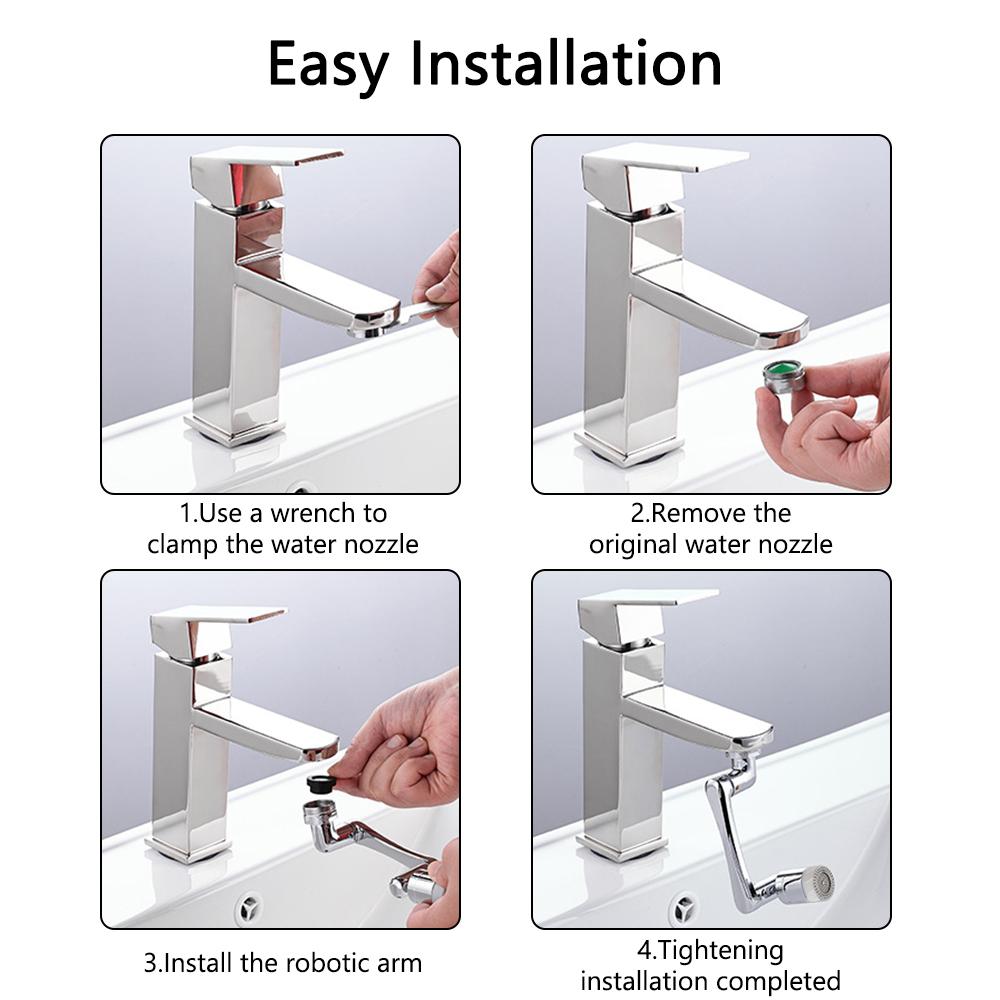 Easy Installation

1.Use a wrench to clamp the water nozzle

2.Remove the original water nozzle

3.Install the robotic arm

4.Tightening installation completed