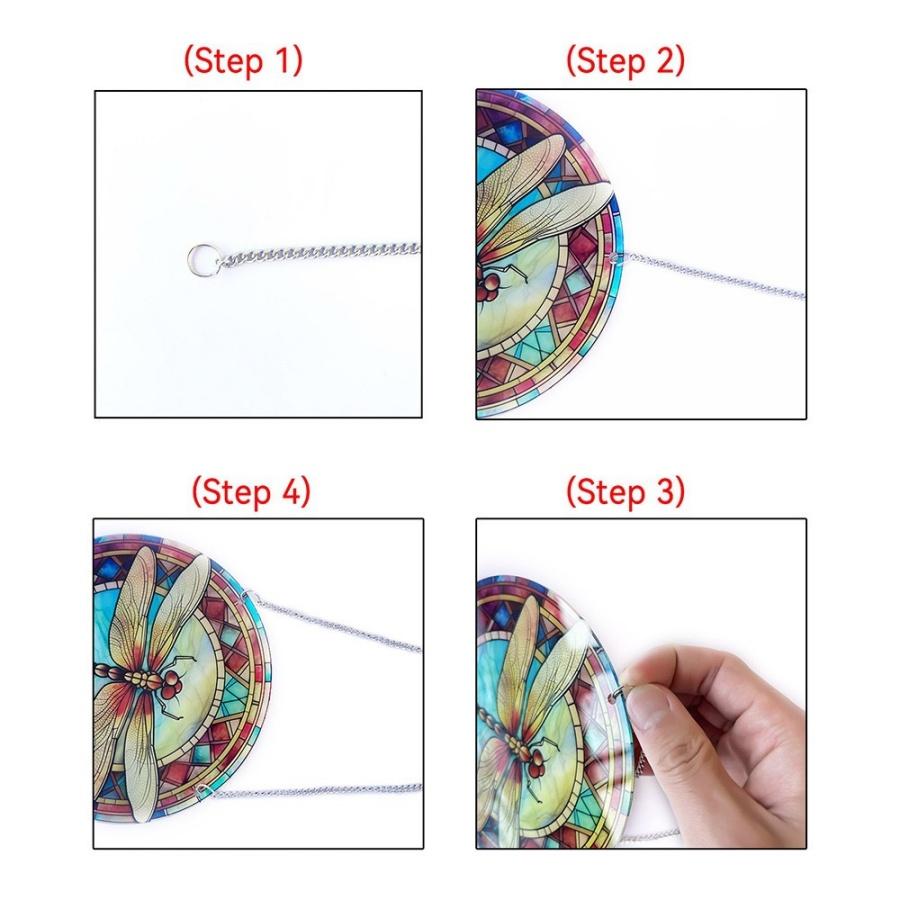 (Step 1)

(Step 2)

(Step 4)

(Step 3)