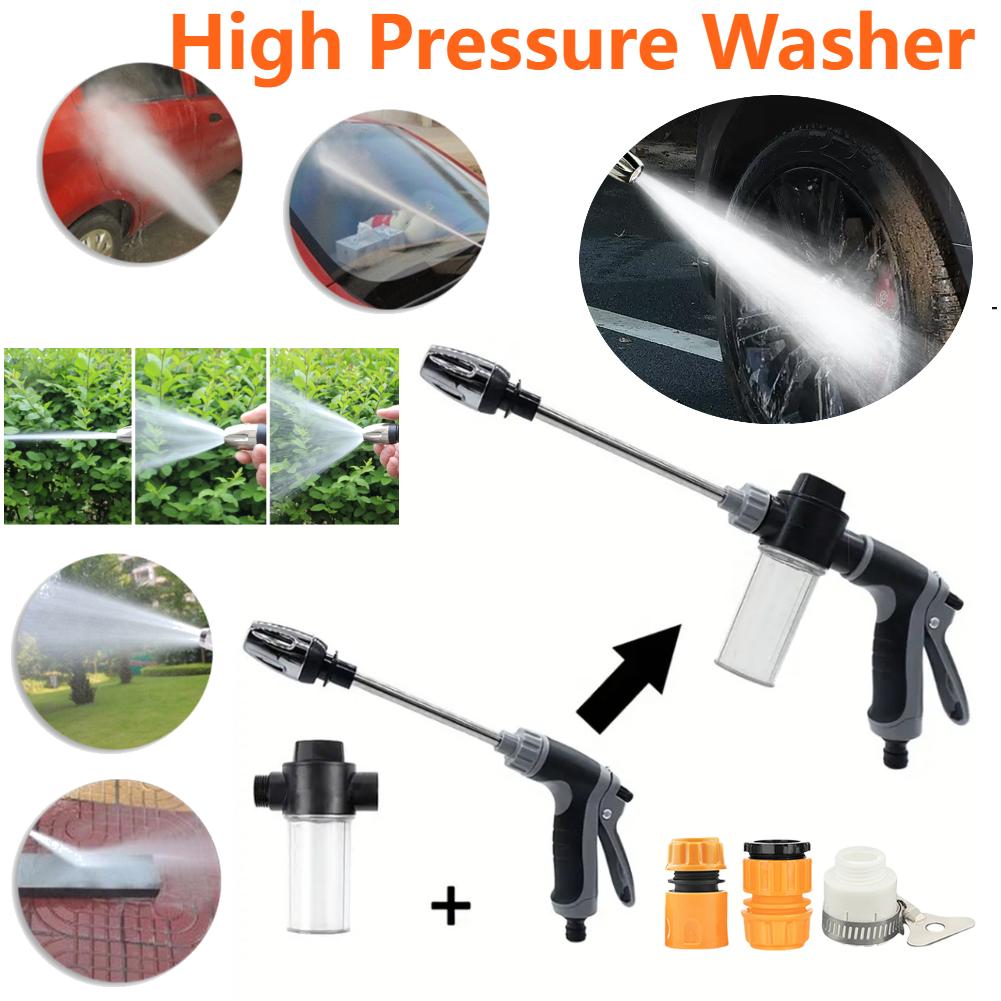 High Pressure Washer

+