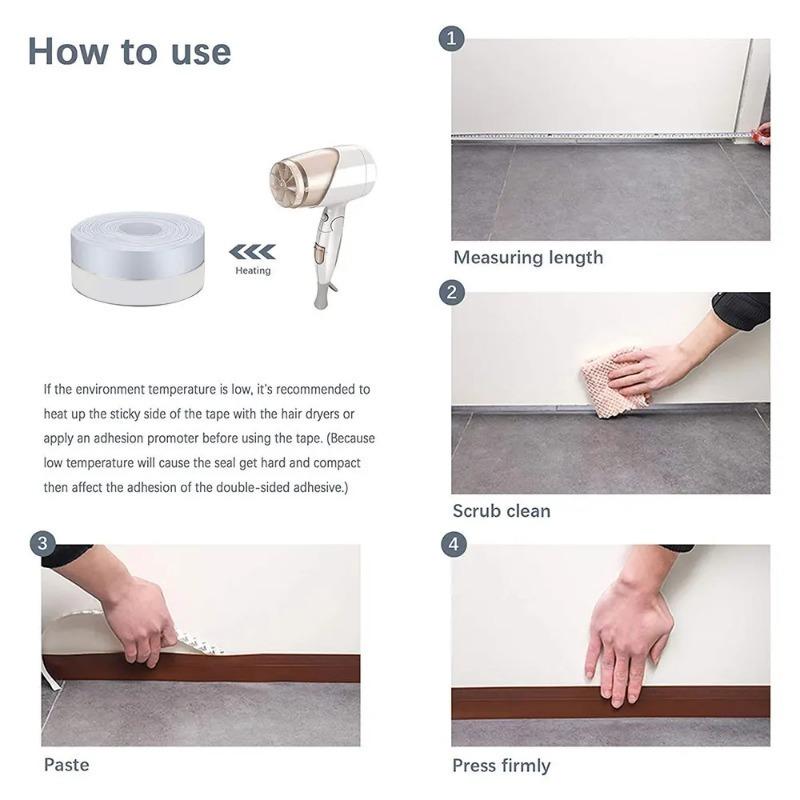 How to use

Heating

If the environment temperature is low, it's recommended to heat up the sticky side of the tape with the hair dryers or apply an adhesion promoter before using the tape. (Because low temperature will cause the seal get hard and compact then affect the adhesion of the double-sided adhesive.)

1

Measuring length

2

Scrub clean

3

Paste

4

Press firmly