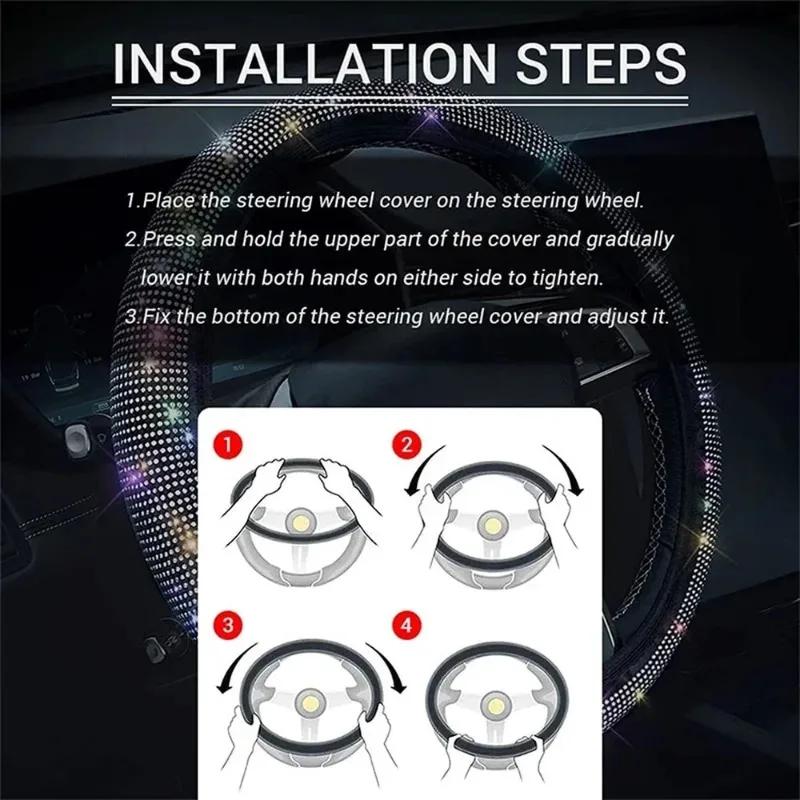 INSTALLATION STEPS

1.Place the steering wheel cover on the steering wheel.
2.Press and hold the upper part of the cover and gradually lower it with both hands on either side to tighten.
3.Fix the bottom of the steering wheel cover and adjust it.

1
2
3
4