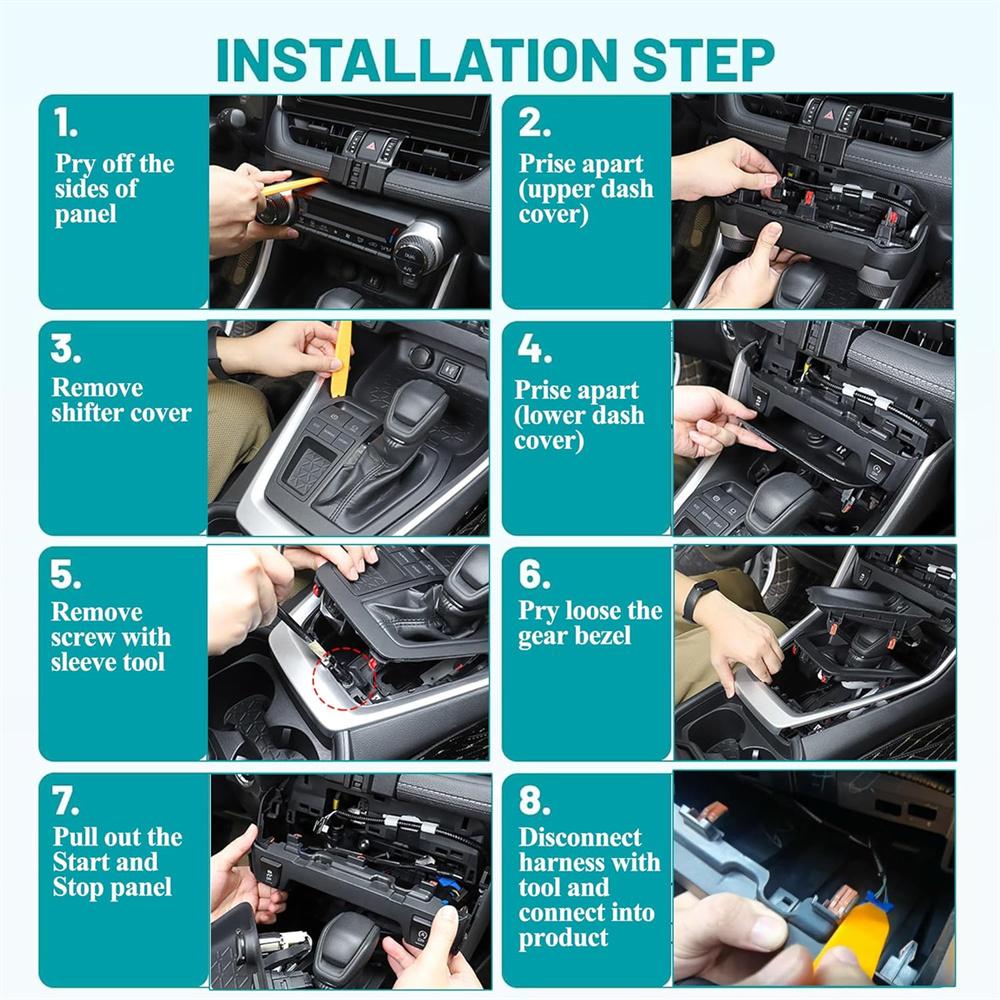 INSTALLATION STEP

1.
Pry off the sides of panel

2.
Prise apart (upper dash cover)

3.
Remove shifter cover

4.
Prise apart (lower dash cover)

5.
Remove screw with sleeve tool

6.
Pry loose the gear bezel

7.
Pull out the Start and Stop panel

8.
Disconnect harness with tool and connect into product