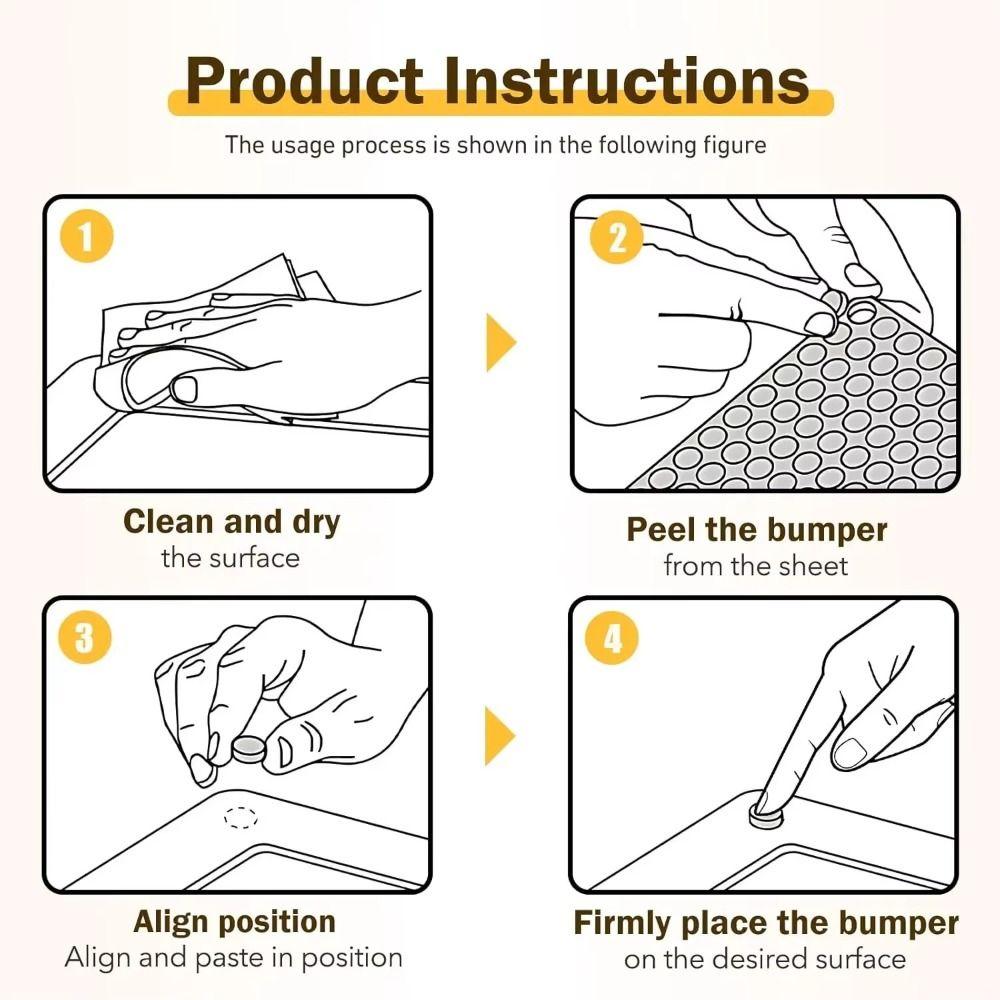 Product Instructions

The usage process is shown in the following figure

1

Clean and dry
the surface

2

Peel the bumper
from the sheet

3

Align position
Align and paste in position

4

Firmly place the bumper
on the desired surface