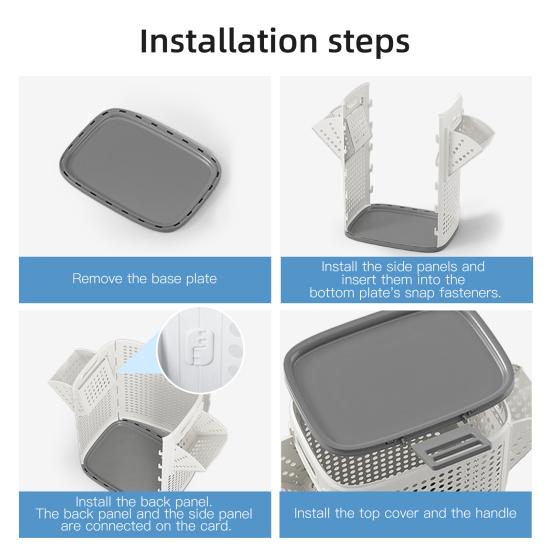 Installation steps

Remove the base plate

Install the side panels and insert them into the bottom plate's snap fasteners.

Install the back panel. The back panel and the side panel are connected on the card.

Install the top cover and the handle