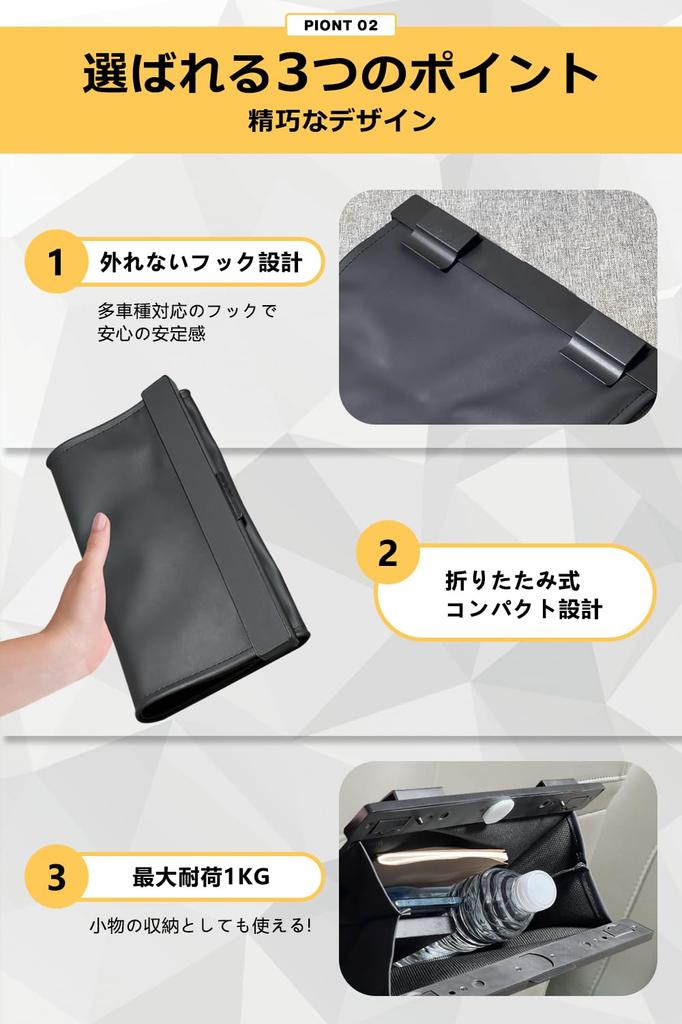 PIONT 02

選ばれる3つのポイント

精巧なデザイン

1 外れないフック設計

多車種対応のフックで
安心の安定感

2 折りたたみ式
コンパクト設計

3 最大耐荷1KG

小物の収納としても使える!