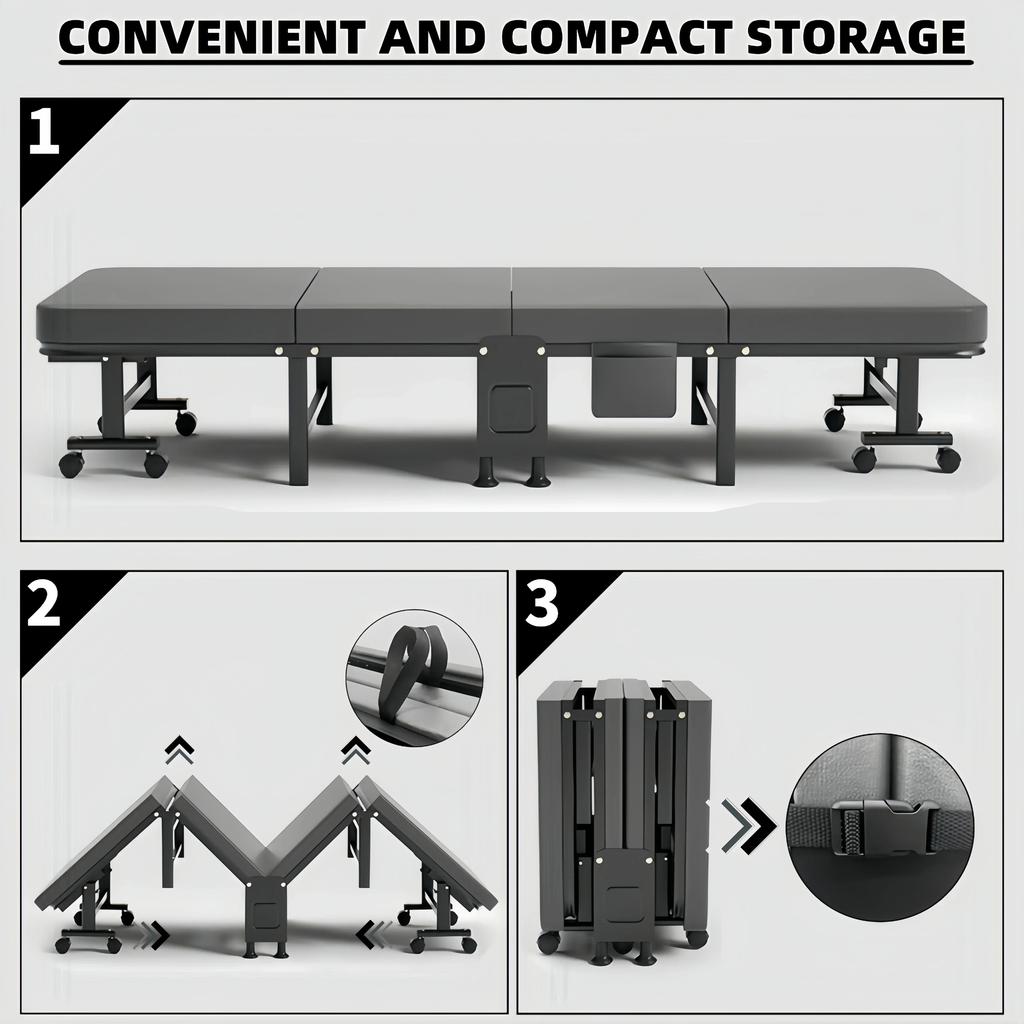 CONVENIENT AND COMPACT STORAGE

1

2

3